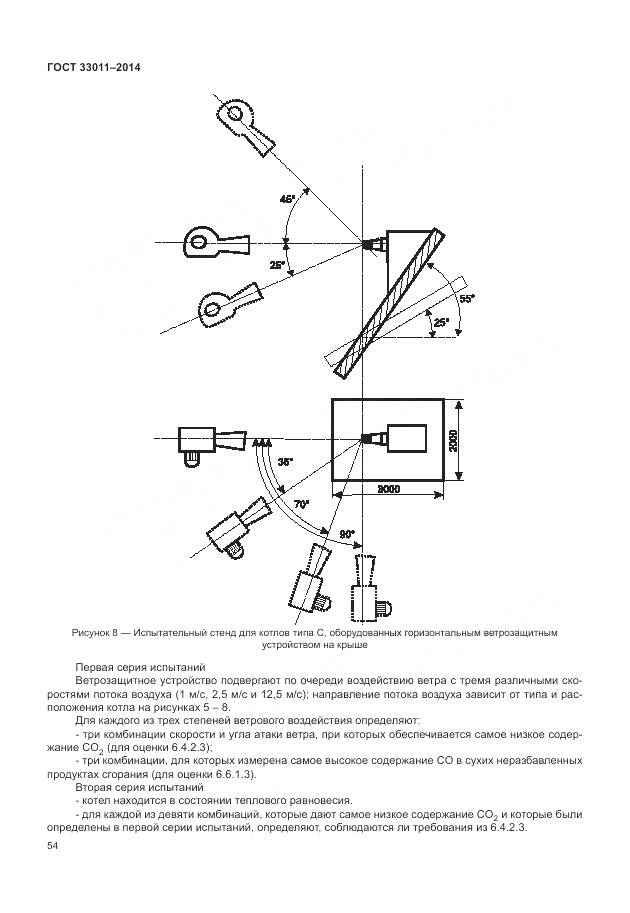 ГОСТ 33011–2014

45°

25°

55°

25°

2000

3000

35°

70°

90°

Рисунок 8 — Испытательный стенд для котлов типа С, оборудованных горизонтальным ветрозащитным устройством на крыше

Первая серия испытаний

Ветрозащитное устройство подвергают по очереди воздействию ветра с тремя различными скоростями потока воздуха (1 м/с, 2,5 м/с и 12,5 м/с); направление потока воздуха зависит от типа и расположения котла на рисунках 5 – 8.

Для каждого из трех степеней ветрового воздействия определяют:

- три комбинации скорости и угла атаки ветра, при которых обеспечивается самое низкое содержание $CO_2$ (для оценки 6.4.2.3);

- три комбинации, для которых измерена самое высокое содержание СО в сухих неразбавленных продуктах сгорания (для оценки 6.6.1.3).

Вторая серия испытаний

- котел находится в состоянии теплового равновесия.

- для каждой из девяти комбинаций, которые дают самое низкое содержание $CO_2$ и которые были определены в первой серии испытаний, определяют, соблюдаются ли требования из 6.4.2.3.

54