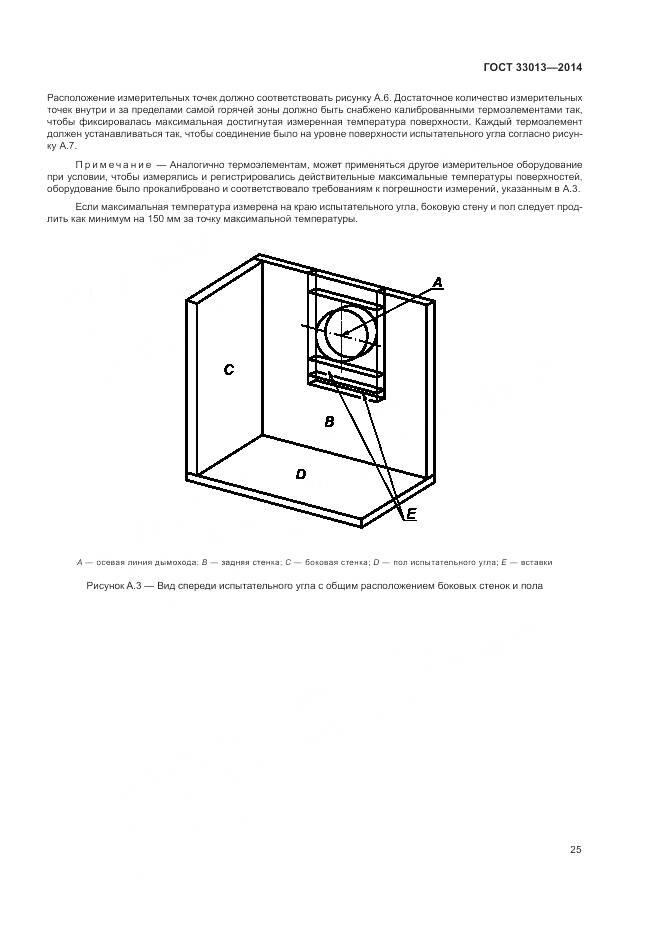 ГОСТ 33013—2014

Расположение измерительных точек должно соответствовать рисунку А.6. Достаточное количество измерительных точек внутри и за пределами самой горячей зоны должно быть снабжено калиброванными термоэлементами так, чтобы фиксировалась максимальная достигнутая измеренная температура поверхности. Каждый термоэлемент должен устанавливаться так, чтобы соединение было на уровне поверхности испытательного угла согласно рисунку А.7.

Примечание — Аналогично термоэлементам, может применяться другое измерительное оборудование при условии, чтобы измерялись и регистрировались действительные максимальные температуры поверхностей, оборудование было прокалибровано и соответствовало требованиям к погрешности измерений, указанным в А.3.

Если максимальная температура измерена на краю испытательного угла, боковую стену и пол следует продлить как минимум на 150 мм за точку максимальной температуры.

A

C

B

D

E

A — осевая линия дымохода; B — задняя стенка; C — боковая стенка; D — пол испытательного угла; E — вставки

Рисунок А.3 — Вид спереди испытательного угла с общим расположением боковых стенок и пола

25