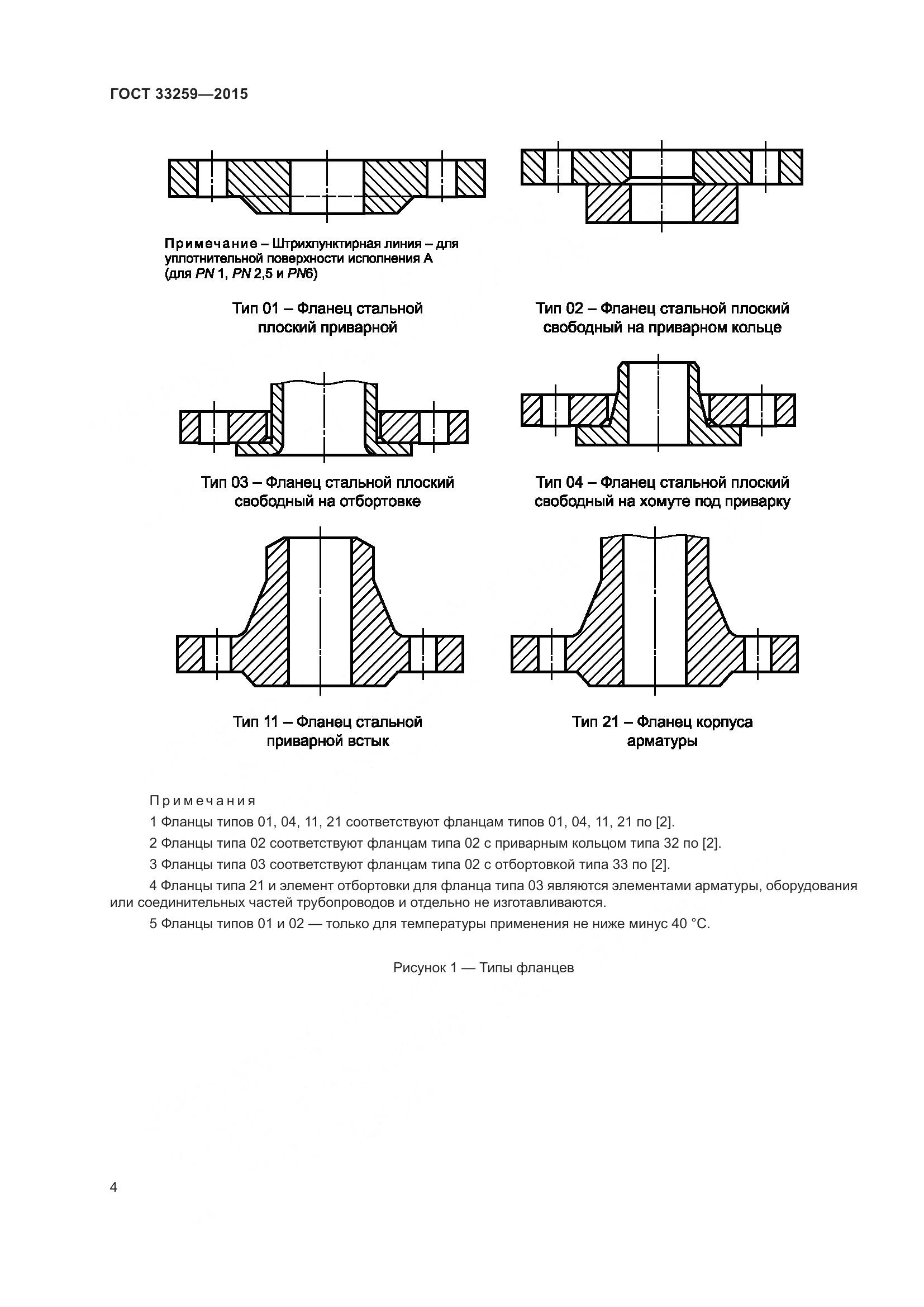 ГОСТ 33259—2015

Примечание – Штрихпунктирная линия – для уплотнительной поверхности исполнения А (для PN 1, PN 2,5 и PN6)

Тип 01 – Фланец стальной плоский приварной

Тип 02 – Фланец стальной плоский свободный на приварном кольце

Тип 03 – Фланец стальной плоский свободный на отбортовке

Тип 04 – Фланец стальной плоский свободный на хомуте под приварку

Тип 11 – Фланец стальной приварной встык

Тип 21 – Фланец корпуса арматуры

Примечания

1 Фланцы типов 01, 04, 11, 21 соответствуют фланцам типов 01, 04, 11, 21 по [2].

2 Фланцы типа 02 соответствуют фланцам типа 02 с приварным кольцом типа 32 по [2].

3 Фланцы типа 03 соответствуют фланцам типа 02 с отбортовкой типа 33 по [2].

4 Фланцы типа 21 и элемент отбортовки для фланца типа 03 являются элементами арматуры, оборудования или соединительных частей трубопроводов и отдельно не изготавливаются.

5 Фланцы типов 01 и 02 — только для температуры применения не ниже минус 40 °С.

Рисунок 1 — Типы фланцев

4