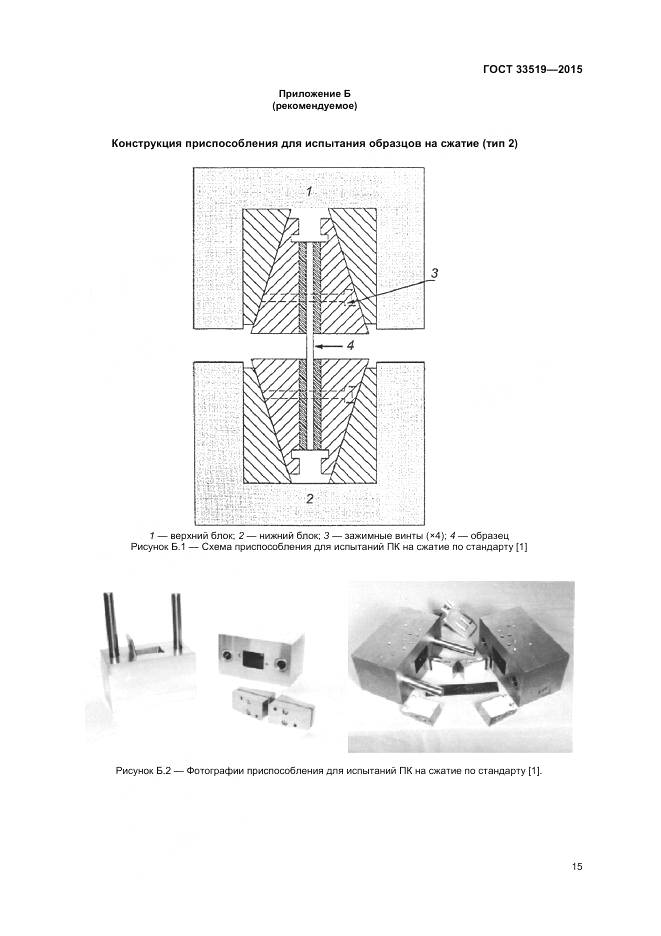 ГОСТ 33519—2015

Приложение Б
(рекомендуемое)

Конструкция приспособления для испытания образцов на сжатие (тип 2)

1

3

4

2

1 — верхний блок; 2 — нижний блок; 3 — зажимные винты (×4); 4 — образец
Рисунок Б.1 — Схема приспособления для испытаний ПК на сжатие по стандарту [1]

Рисунок Б.2 — Фотографии приспособления для испытаний ПК на сжатие по стандарту [1].

15