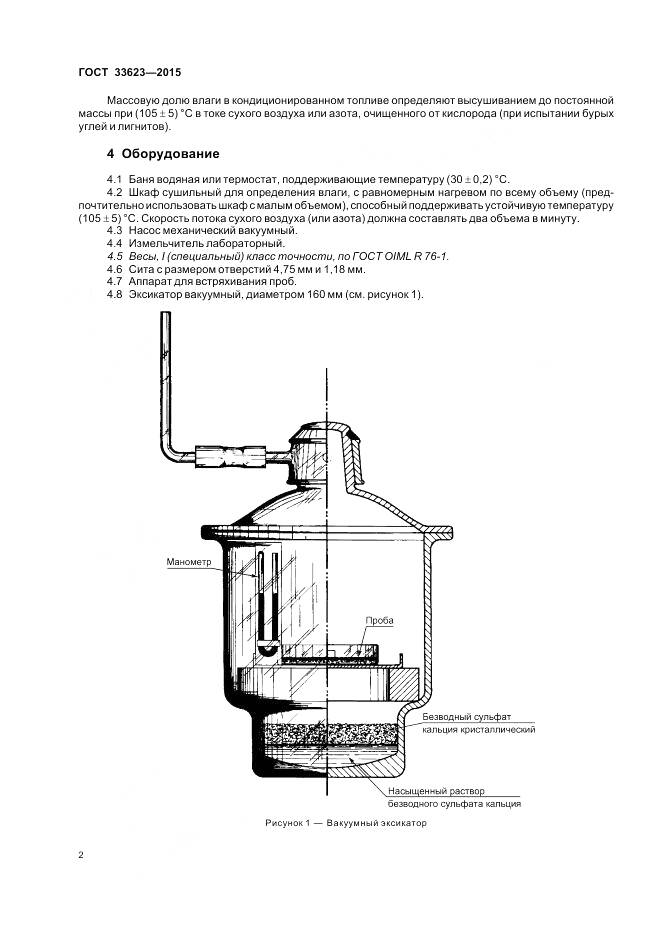 ГОСТ 33623—2015

Массовую долю влаги в кондиционированном топливе определяют высушиванием до постоянной массы при $(105 \pm 5)$ °С в токе сухого воздуха или азота, очищенного от кислорода (при испытании бурых углей и лигнитов).

4 Оборудование

4.1 Баня водяная или термостат, поддерживающие температуру $(30 \pm 0,2)$ °С.
4.2 Шкаф сушильный для определения влаги, с равномерным нагревом по всему объему (предпочтительно использовать шкаф с малым объемом), способный поддерживать устойчивую температуру $(105 \pm 5)$ °С. Скорость потока сухого воздуха (или азота) должна составлять два объема в минуту.
4.3 Насос механический вакуумный.
4.4 Измельчитель лабораторный.
4.5 Весы, I (специальный) класс точности, по ГОСТ OIML R 76-1.
4.6 Сита с размером отверстий 4,75 мм и 1,18 мм.
4.7 Аппарат для встряхивания проб.
4.8 Эксикатор вакуумный, диаметром 160 мм (см. рисунок 1).

Манометр
Проба
Безводный сульфат кальция кристаллический
Насыщенный раствор безводного сульфата кальция

Рисунок 1 — Вакуумный эксикатор

2