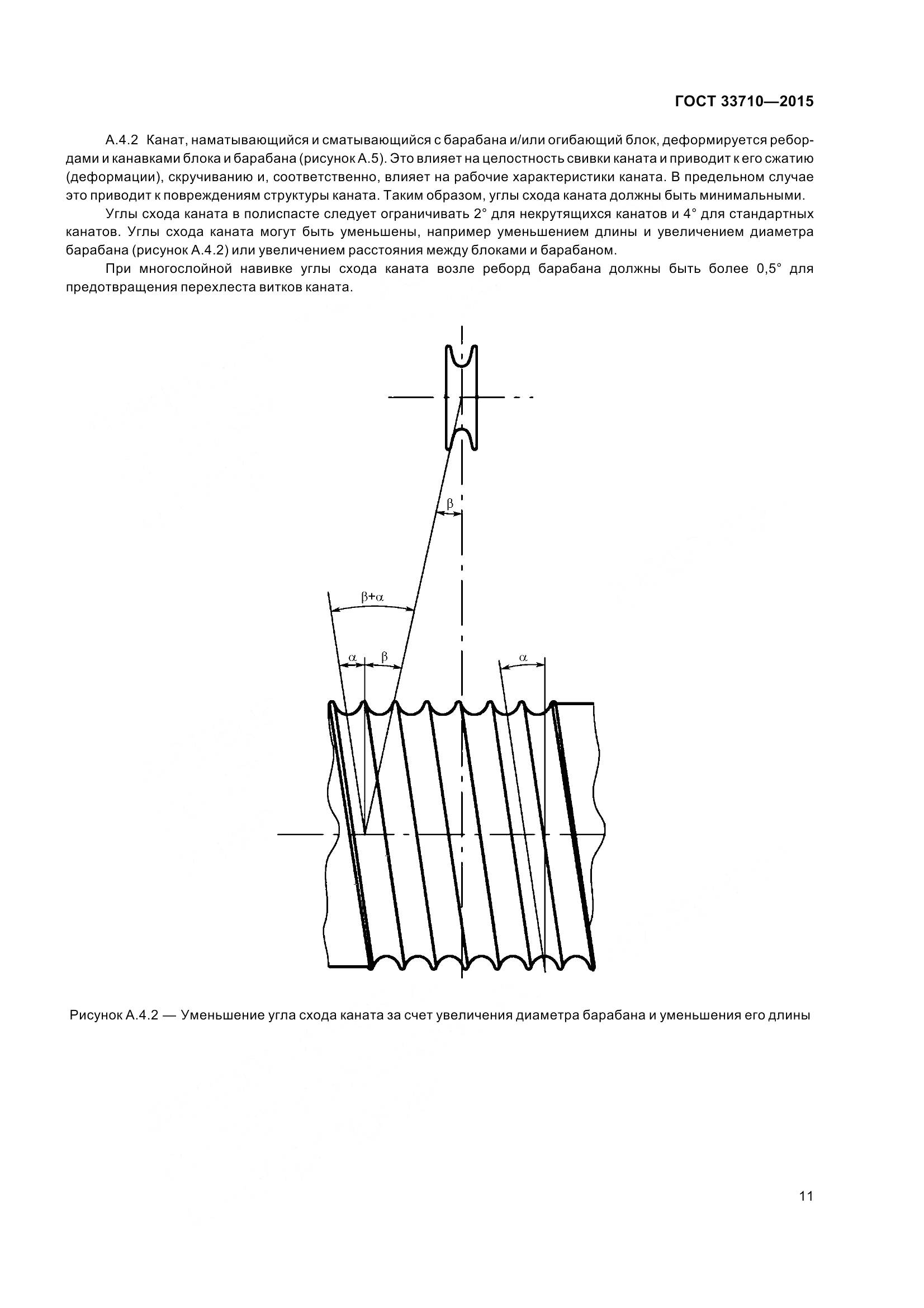 ГОСТ 33710—2015

А.4.2 Канат, наматывающийся и сматывающийся с барабана и/или огибающий блок, деформируется ребордами и канавками блока и барабана (рисунок А.5). Это влияет на целостность свивки каната и приводит к его сжатию (деформации), скручиванию и, соответственно, влияет на рабочие характеристики каната. В предельном случае это приводит к повреждениям структуры каната. Таким образом, углы схода каната должны быть минимальными.

Углы схода каната в полиспасте следует ограничивать 2° для некрутящихся канатов и 4° для стандартных канатов. Углы схода каната могут быть уменьшены, например уменьшением длины и увеличением диаметра барабана (рисунок А.4.2) или увеличением расстояния между блоками и барабаном.

При многослойной навивке углы схода каната возле реборд барабана должны быть более 0,5° для предотвращения перехлеста витков каната.

$\beta$

$\beta+\alpha$

$\alpha$ $\beta$

$\alpha$

Рисунок А.4.2 — Уменьшение угла схода каната за счет увеличения диаметра барабана и уменьшения его длины

11