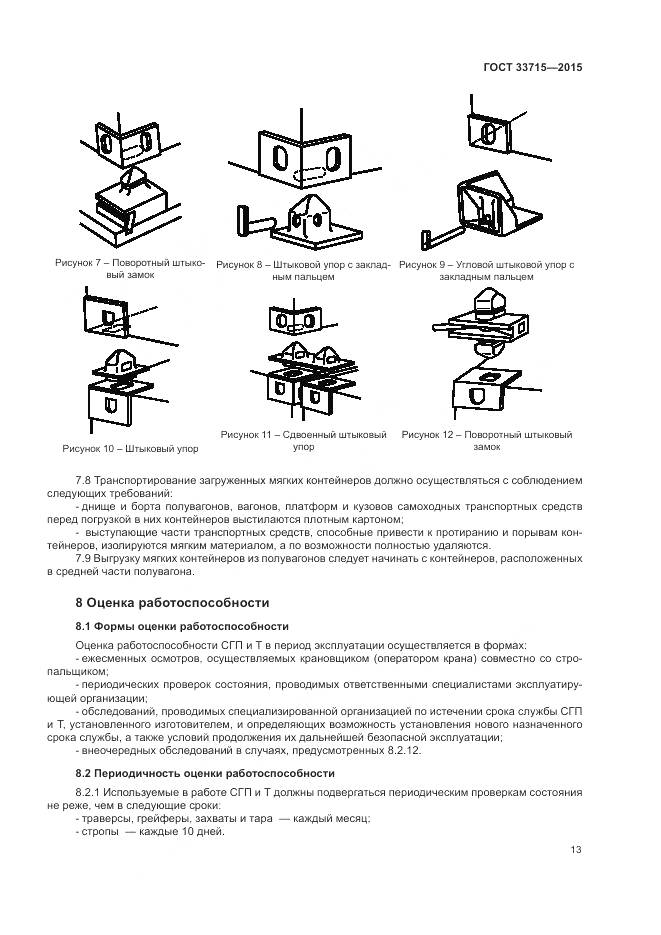 ГОСТ 33715—2015

Рисунок 7 – Поворотный штыковый замок

Рисунок 8 – Штыковой упор с закладным пальцем

Рисунок 9 – Угловой штыковой упор с закладным пальцем

Рисунок 10 – Штыковый упор

Рисунок 11 – Сдвоенный штыковый упор

Рисунок 12 – Поворотный штыковый замок

7.8 Транспортирование загруженных мягких контейнеров должно осуществляться с соблюдением следующих требований:

- днище и борта полувагонов, вагонов, платформ и кузовов самоходных транспортных средств перед погрузкой в них контейнеров выстилаются плотным картоном;

- выступающие части транспортных средств, способные привести к протиранию и порывам контейнеров, изолируются мягким материалом, а по возможности полностью удаляются.

7.9 Выгрузку мягких контейнеров из полувагонов следует начинать с контейнеров, расположенных в средней части полувагона.

8 Оценка работоспособности

8.1 Формы оценки работоспособности

Оценка работоспособности СГП и Т в период эксплуатации осуществляется в формах:

- ежесменных осмотров, осуществляемых крановщиком (оператором крана) совместно со стропальщиком;

- периодических проверок состояния, проводимых ответственными специалистами эксплуатирующей организации;

- обследований, проводимых специализированной организацией по истечении срока службы СГП и Т, установленного изготовителем, и определяющих возможность установления нового назначенного срока службы, а также условий продолжения их дальнейшей безопасной эксплуатации;

- внеочередных обследований в случаях, предусмотренных 8.2.12.

8.2 Периодичность оценки работоспособности

8.2.1 Используемые в работе СГП и Т должны подвергаться периодическим проверкам состояния не реже, чем в следующие сроки:

- траверсы, грейферы, захваты и тара — каждый месяц;

- стропы — каждые 10 дней.

13