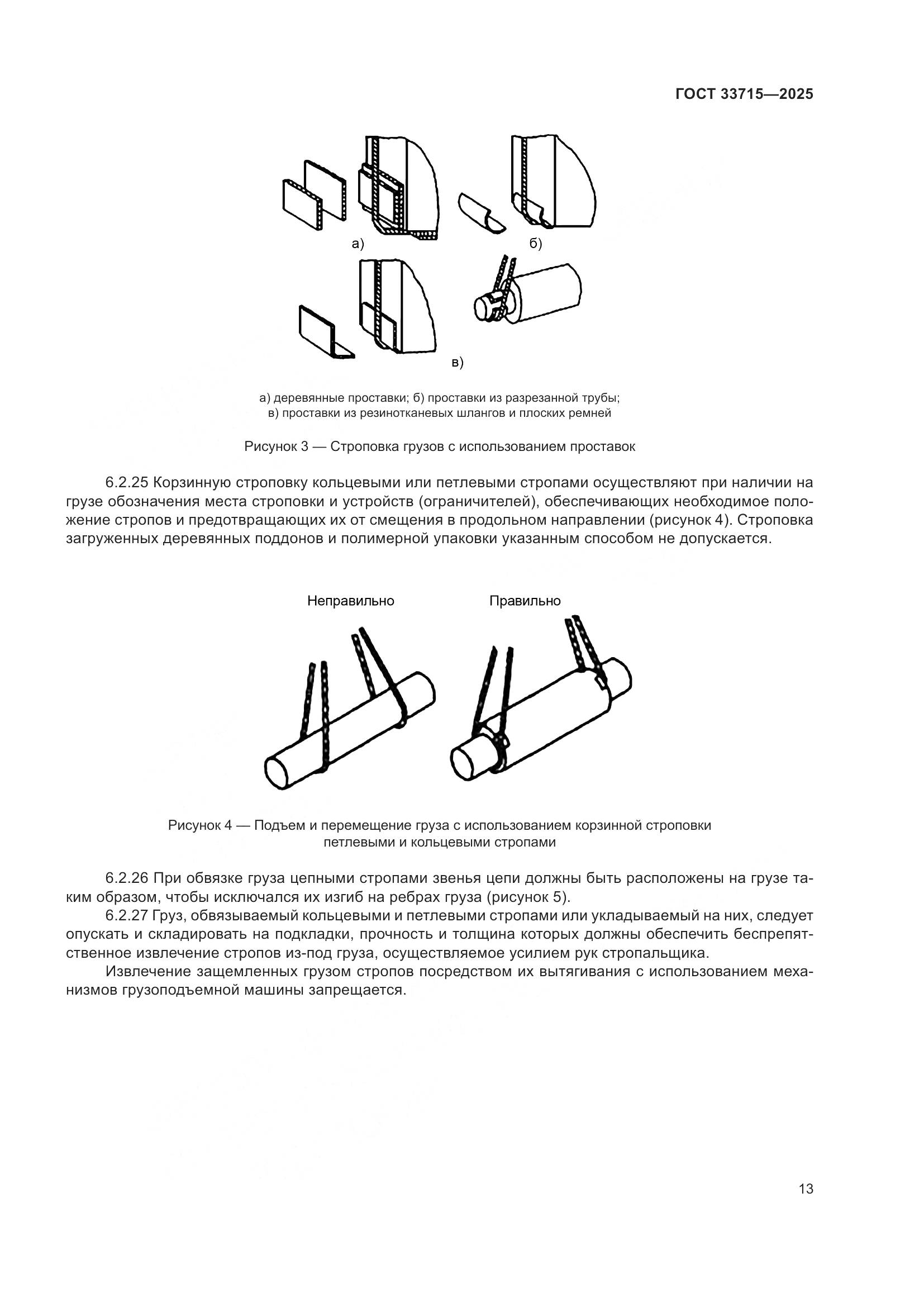 ГОСТ 33715—2025

а)

б)

в)

а) деревянные проставки; б) проставки из разрезанной трубы;
в) проставки из резинотканевых шлангов и плоских ремней

Рисунок 3 — Строповка грузов с использованием проставок

6.2.25 Корзинную строповку кольцевыми или петлевыми стропами осуществляют при наличии на грузе обозначения места строповки и устройств (ограничителей), обеспечивающих необходимое положение стропов и предотвращающих их от смещения в продольном направлении (рисунок 4). Строповка загруженных деревянных поддонов и полимерной упаковки указанным способом не допускается.

Неправильно

Правильно

Рисунок 4 — Подъем и перемещение груза с использованием корзинной строповки петлевыми и кольцевыми стропами

6.2.26 При обвязке груза цепными стропами звенья цепи должны быть расположены на грузе таким образом, чтобы исключался их изгиб на ребрах груза (рисунок 5).

6.2.27 Груз, обвязываемый кольцевыми и петлевыми стропами или укладываемый на них, следует опускать и складировать на подкладки, прочность и толщина которых должны обеспечить беспрепятственное извлечение стропов из-под груза, осуществляемое усилием рук стропальщика.

Извлечение защемленных грузом стропов посредством их вытягивания с использованием механизмов грузоподъемной машины запрещается.

13