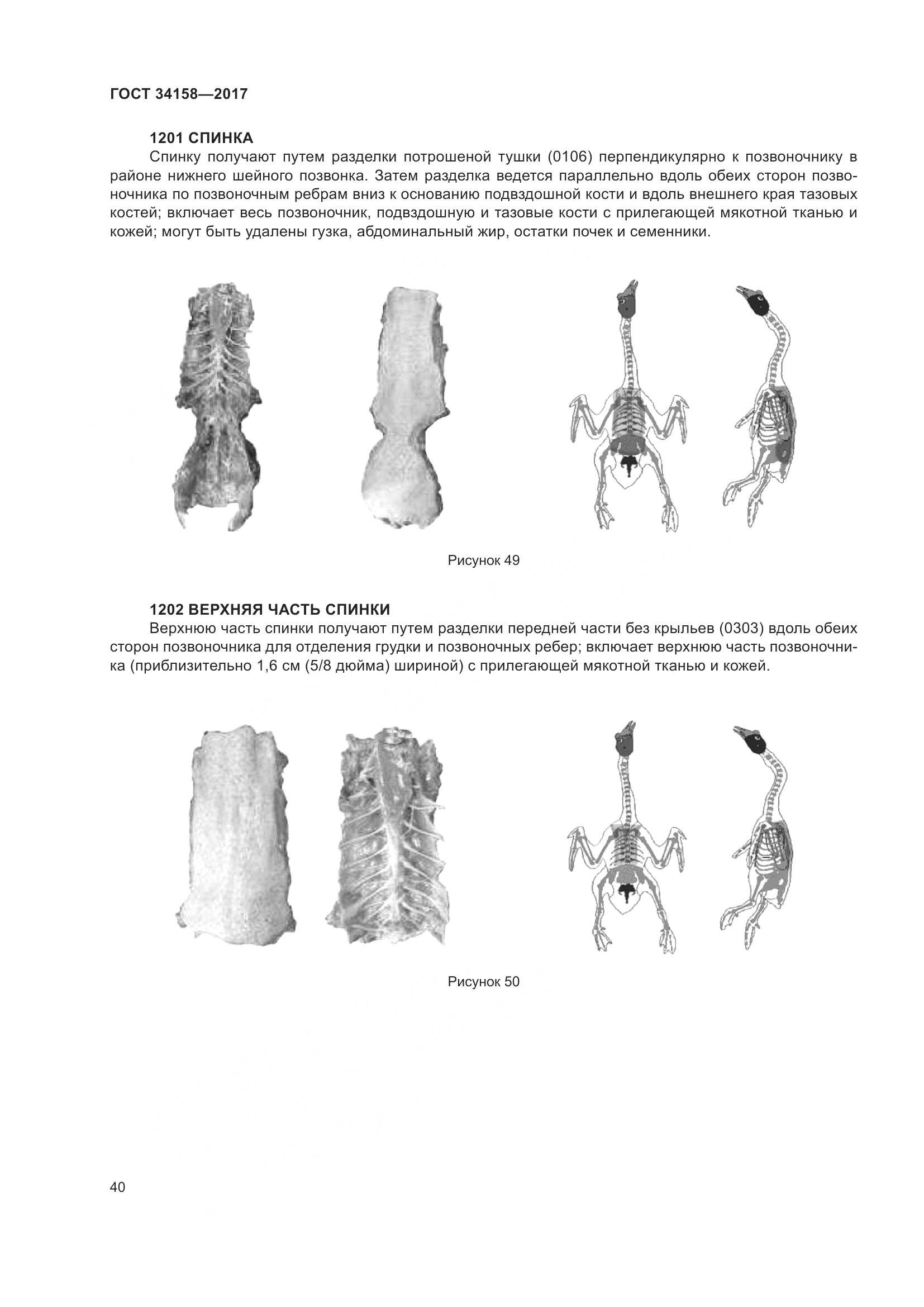 ГОСТ 34158—2017

1201 СПИНКА

Спинку получают путем разделки потрошеной тушки (0106) перпендикулярно к позвоночнику в районе нижнего шейного позвонка. Затем разделка ведется параллельно вдоль обеих сторон позвоночника по позвоночным ребрам вниз к основанию подвздошной кости и вдоль внешнего края тазовых костей; включает весь позвоночник, подвздошную и тазовые кости с прилегающей мякотной тканью и кожей; могут быть удалены гузка, абдоминальный жир, остатки почек и семенники.

Рисунок 49

1202 ВЕРХНЯЯ ЧАСТЬ СПИНКИ

Верхнюю часть спинки получают путем разделки передней части без крыльев (0303) вдоль обеих сторон позвоночника для отделения грудки и позвоночных ребер; включает верхнюю часть позвоночника (приблизительно 1,6 см (5/8 дюйма) шириной) с прилегающей мякотной тканью и кожей.

Рисунок 50

40