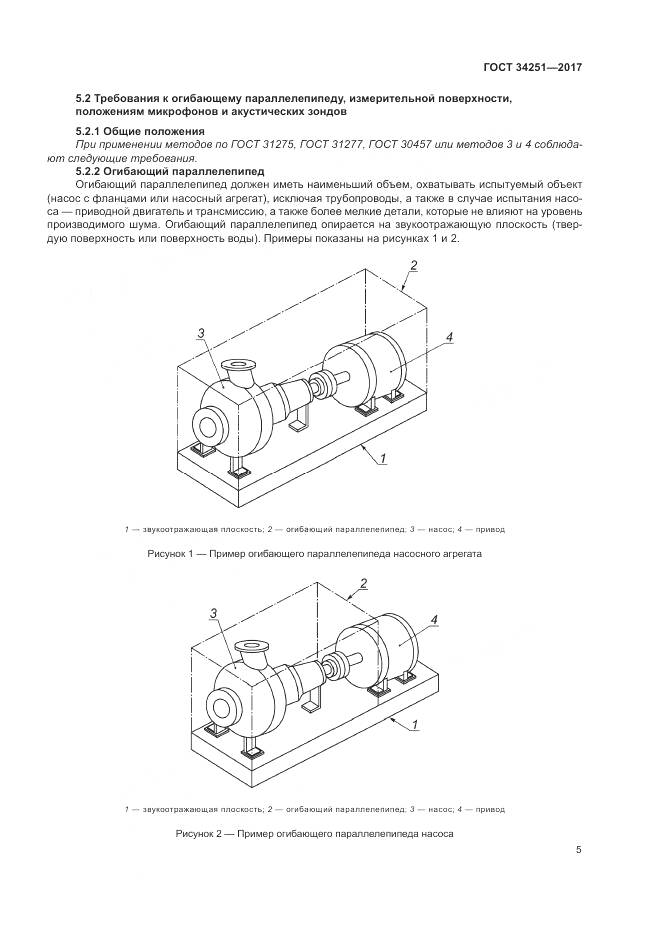 ГОСТ 34251—2017

5.2 Требования к огибающему параллелепипеду, измерительной поверхности, положениям микрофонов и акустических зондов

5.2.1 Общие положения

При применении методов по ГОСТ 31275, ГОСТ 31277, ГОСТ 30457 или методов 3 и 4 соблюдают следующие требования.

5.2.2 Огибающий параллелепипед

Огибающий параллелепипед должен иметь наименьший объем, охватывать испытуемый объект (насос с фланцами или насосный агрегат), исключая трубопроводы, а также в случае испытания насоса — приводной двигатель и трансмиссию, а также более мелкие детали, которые не влияют на уровень производимого шума. Огибающий параллелепипед опирается на звукоотражающую плоскость (твердую поверхность или поверхность воды). Примеры показаны на рисунках 1 и 2.

2
3
4
1

1 — звукоотражающая плоскость; 2 — огибающий параллелепипед; 3 — насос; 4 — привод

Рисунок 1 — Пример огибающего параллелепипеда насосного агрегата

2
3
4
1

1 — звукоотражающая плоскость; 2 — огибающий параллелепипед; 3 — насос; 4 — привод

Рисунок 2 — Пример огибающего параллелепипеда насоса

5