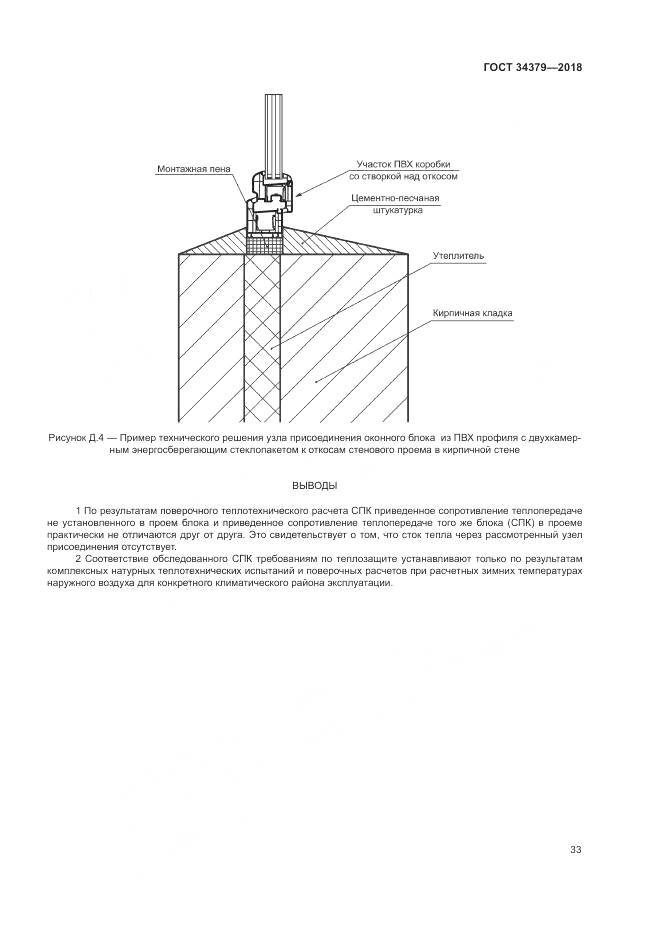 ГОСТ 34379—2018

Монтажная пена

Участок ПВХ коробки со створкой над откосом

Цементно-песчаная штукатурка

Утеплитель

Кирпичная кладка

Рисунок Д.4 — Пример технического решения узла присоединения оконного блока из ПВХ профиля с двухкамерным энергосберегающим стеклопакетом к откосам стенового проема в кирпичной стене

ВЫВОДЫ

1 По результатам поверочного теплотехнического расчета СПК приведенное сопротивление теплопередаче не установленного в проем блока и приведенное сопротивление теплопередаче того же блока (СПК) в проеме практически не отличаются друг от друга. Это свидетельствует о том, что сток тепла через рассмотренный узел присоединения отсутствует.

2 Соответствие обследованного СПК требованиям по теплозащите устанавливают только по результатам комплексных натурных теплотехнических испытаний и поверочных расчетов при расчетных зимних температурах наружного воздуха для конкретного климатического района эксплуатации.

33