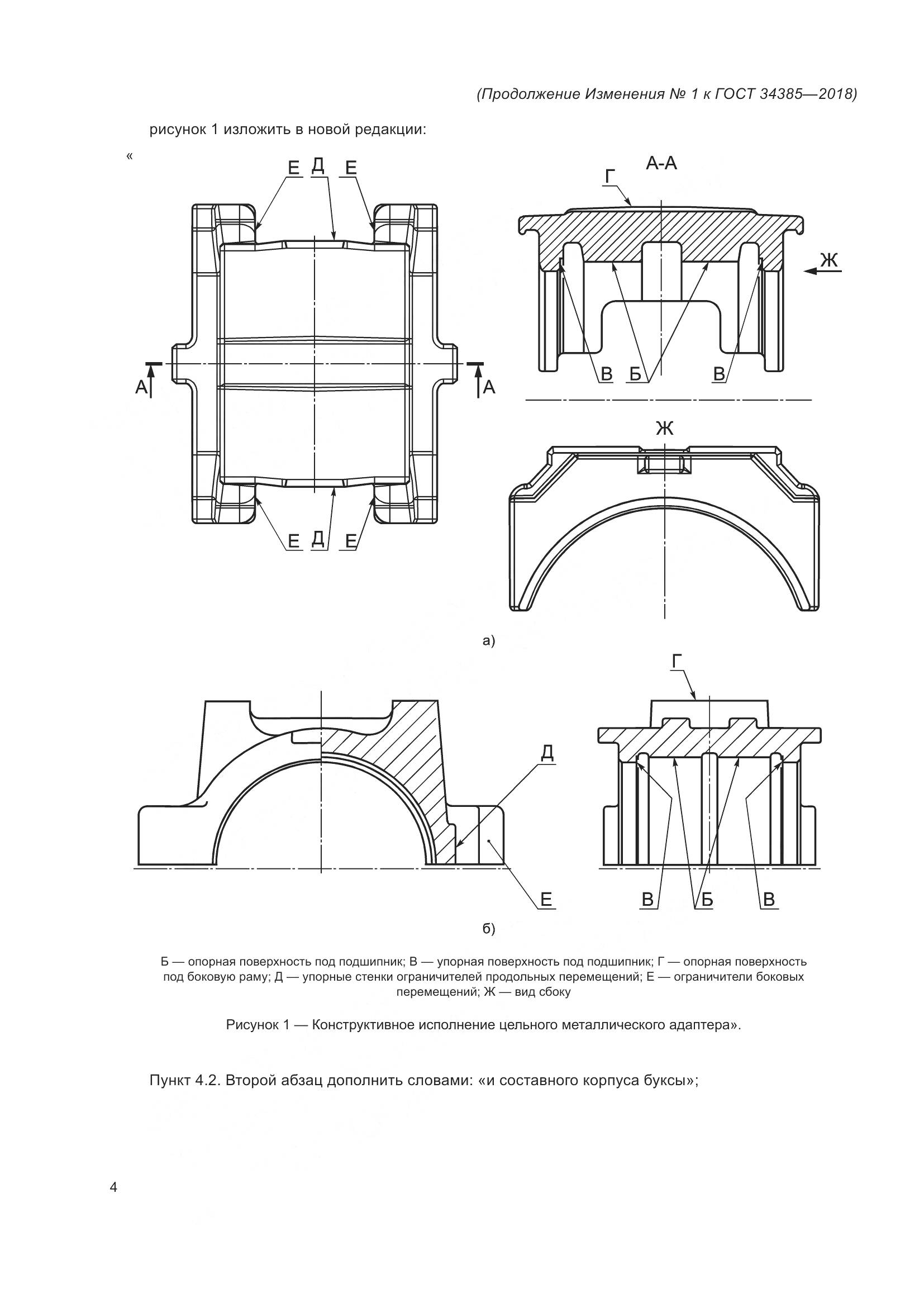 (Продолжение Изменения № 1 к ГОСТ 34385—2018)

рисунок 1 изложить в новой редакции:

«

Е Д Е

А-А

Г

Ж

А

А

В Б В

Ж

Е Д Е

а)

Г

Д

Е

В Б В

б)

Б — опорная поверхность под подшипник; В — упорная поверхность под подшипник; Г — опорная поверхность под боковую раму; Д — упорные стенки ограничителей продольных перемещений; Е — ограничители боковых перемещений; Ж — вид сбоку

Рисунок 1 — Конструктивное исполнение цельного металлического адаптера».

Пункт 4.2. Второй абзац дополнить словами: «и составного корпуса буксы»;

4