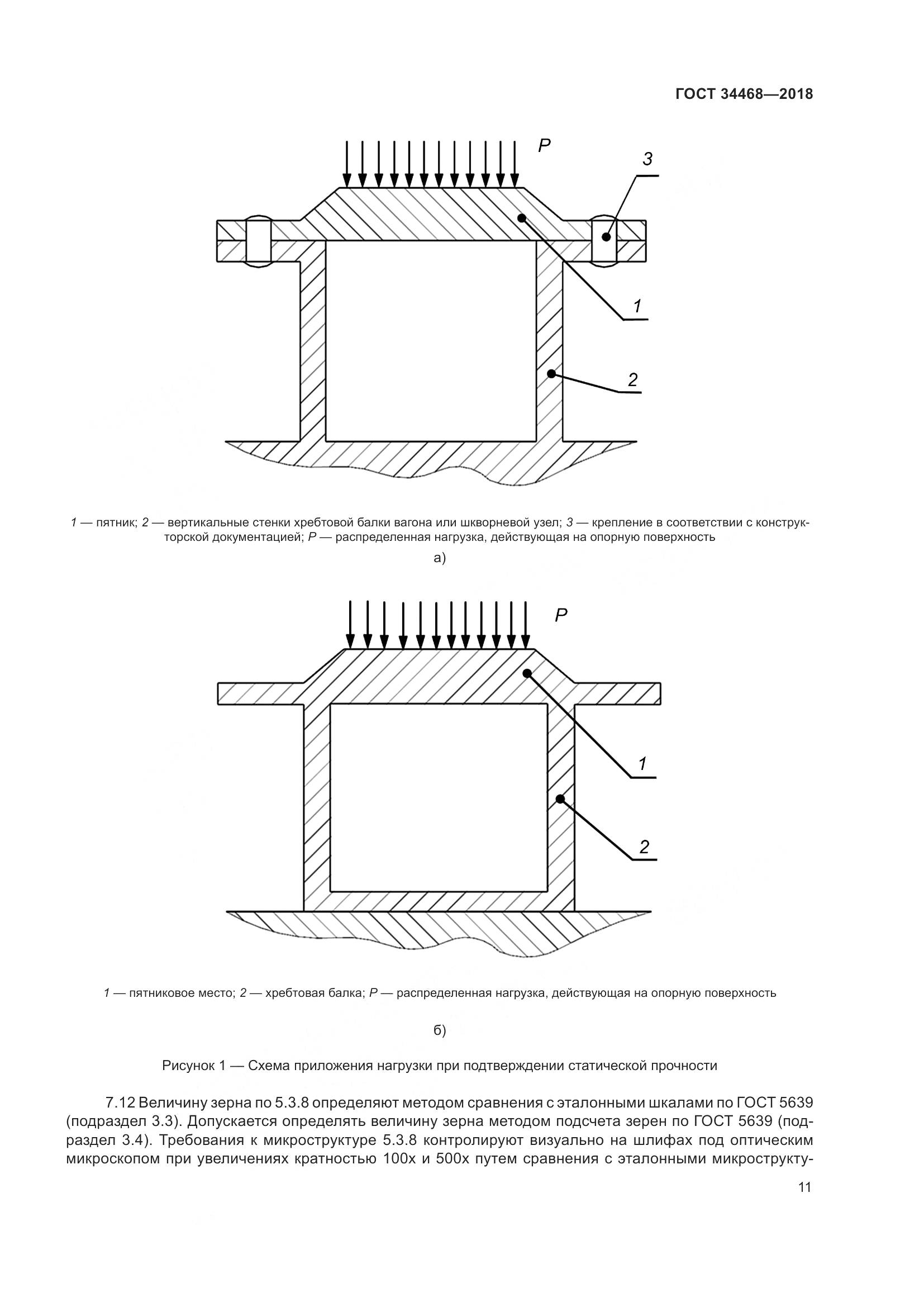 ГОСТ 34468—2018

P

3

1

2

1 — пятник; 2 — вертикальные стенки хребтовой балки вагона или шкворневой узел; 3 — крепление в соответствии с конструкторской документацией; P — распределенная нагрузка, действующая на опорную поверхность

а)

P

1

2

1 — пятниковое место; 2 — хребтовая балка; P — распределенная нагрузка, действующая на опорную поверхность

б)

Рисунок 1 — Схема приложения нагрузки при подтверждении статической прочности

7.12 Величину зерна по 5.3.8 определяют методом сравнения с эталонными шкалами по ГОСТ 5639 (подраздел 3.3). Допускается определять величину зерна методом подсчета зерен по ГОСТ 5639 (подраздел 3.4). Требования к микроструктуре 5.3.8 контролируют визуально на шлифах под оптическим микроскопом при увеличениях кратностью 100х и 500х путем сравнения с эталонными микрострукту-

11