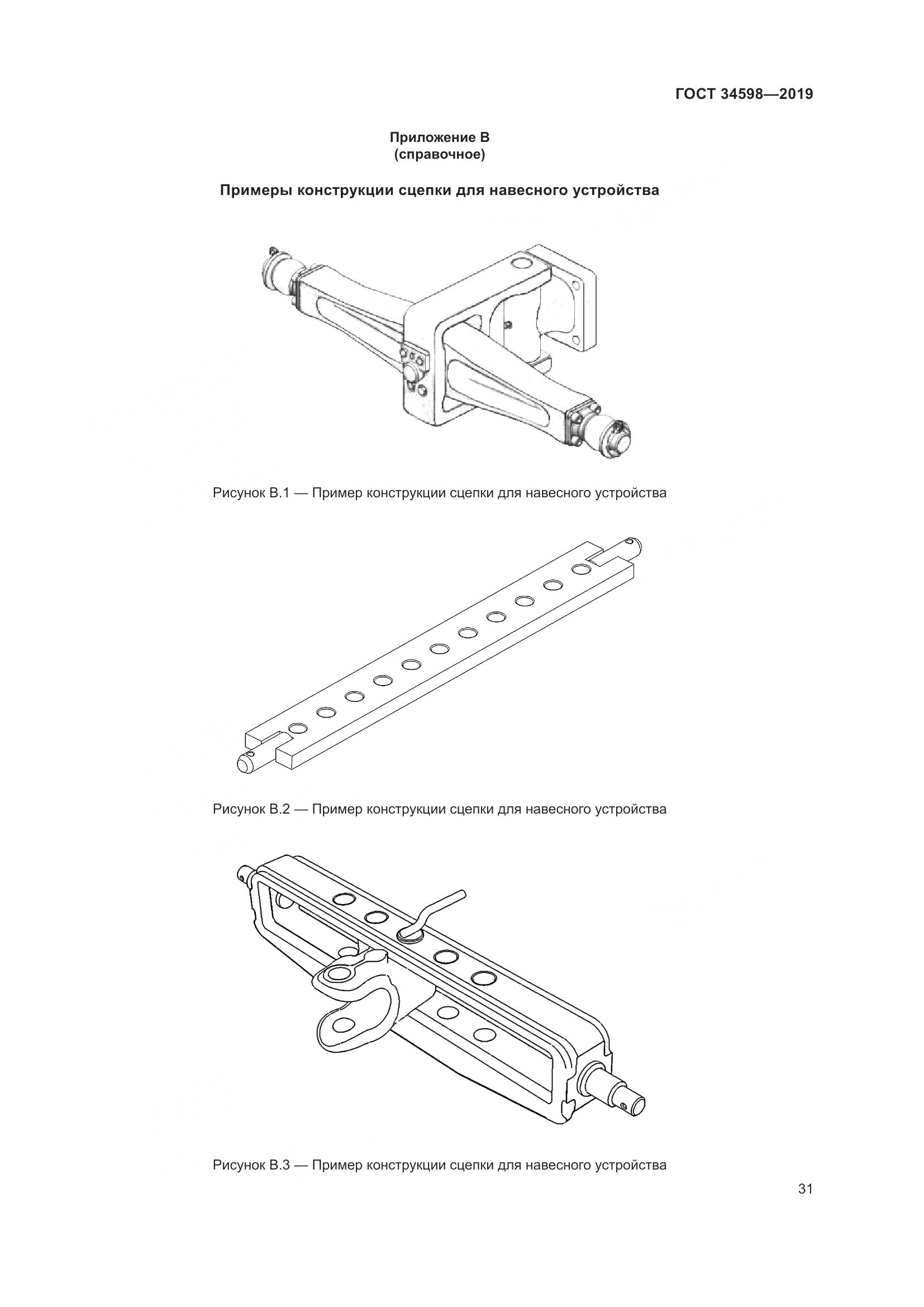 ГОСТ 34598—2019

Приложение В
(справочное)

Примеры конструкции сцепки для навесного устройства

Рисунок В.1 — Пример конструкции сцепки для навесного устройства

Рисунок В.2 — Пример конструкции сцепки для навесного устройства

Рисунок В.3 — Пример конструкции сцепки для навесного устройства

31