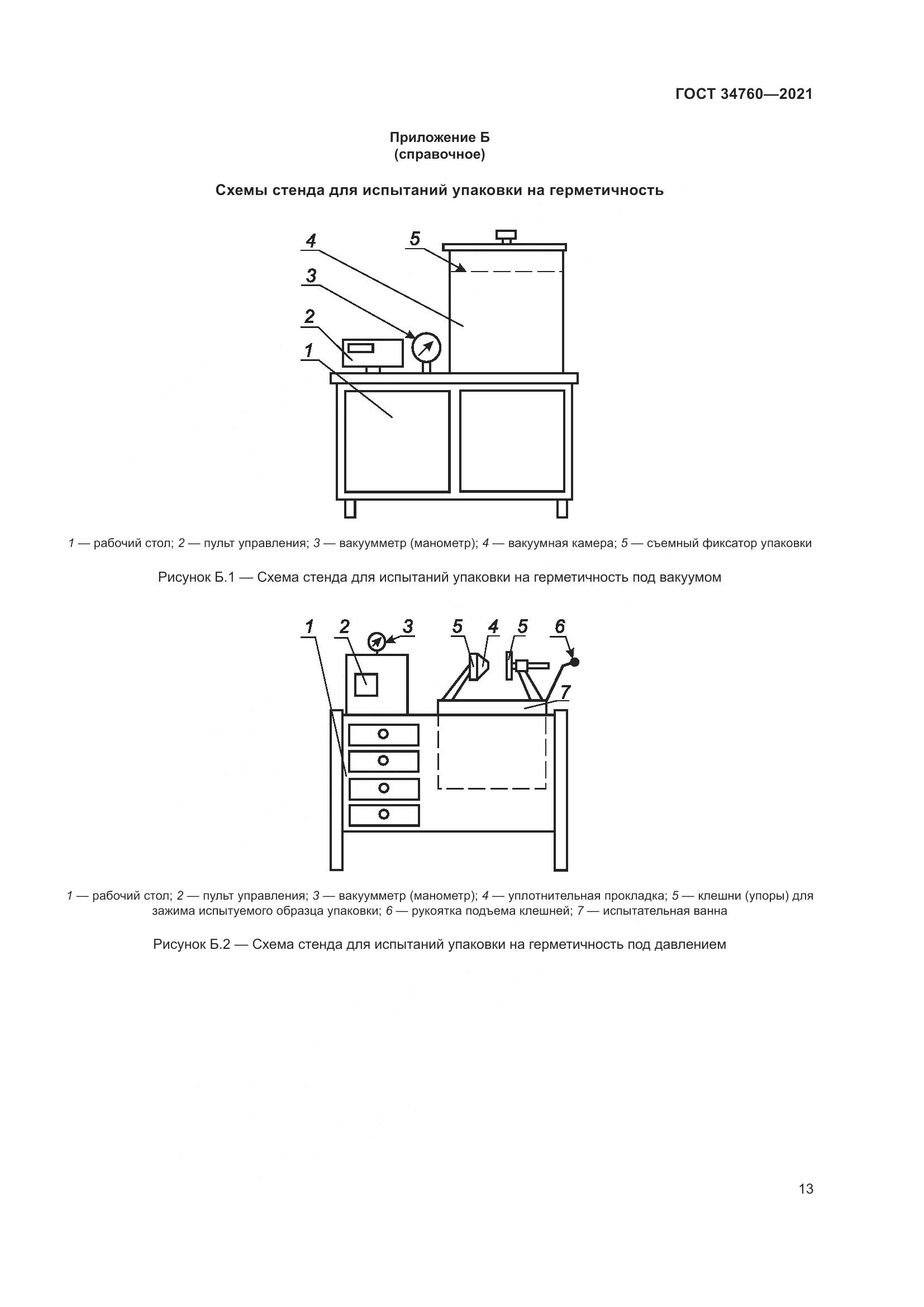 ГОСТ 34760—2021

Приложение Б
(справочное)

Схемы стенда для испытаний упаковки на герметичность

4
5
3
2
1

1 — рабочий стол; 2 — пульт управления; 3 — вакуумметр (манометр); 4 — вакуумная камера; 5 — съемный фиксатор упаковки

Рисунок Б.1 — Схема стенда для испытаний упаковки на герметичность под вакуумом

1
2
3
5
4
5
6
7

1 — рабочий стол; 2 — пульт управления; 3 — вакуумметр (манометр); 4 — уплотнительная прокладка; 5 — клешни (упоры) для зажима испытуемого образца упаковки; 6 — рукоятка подъема клешней; 7 — испытательная ванна

Рисунок Б.2 — Схема стенда для испытаний упаковки на герметичность под давлением

13