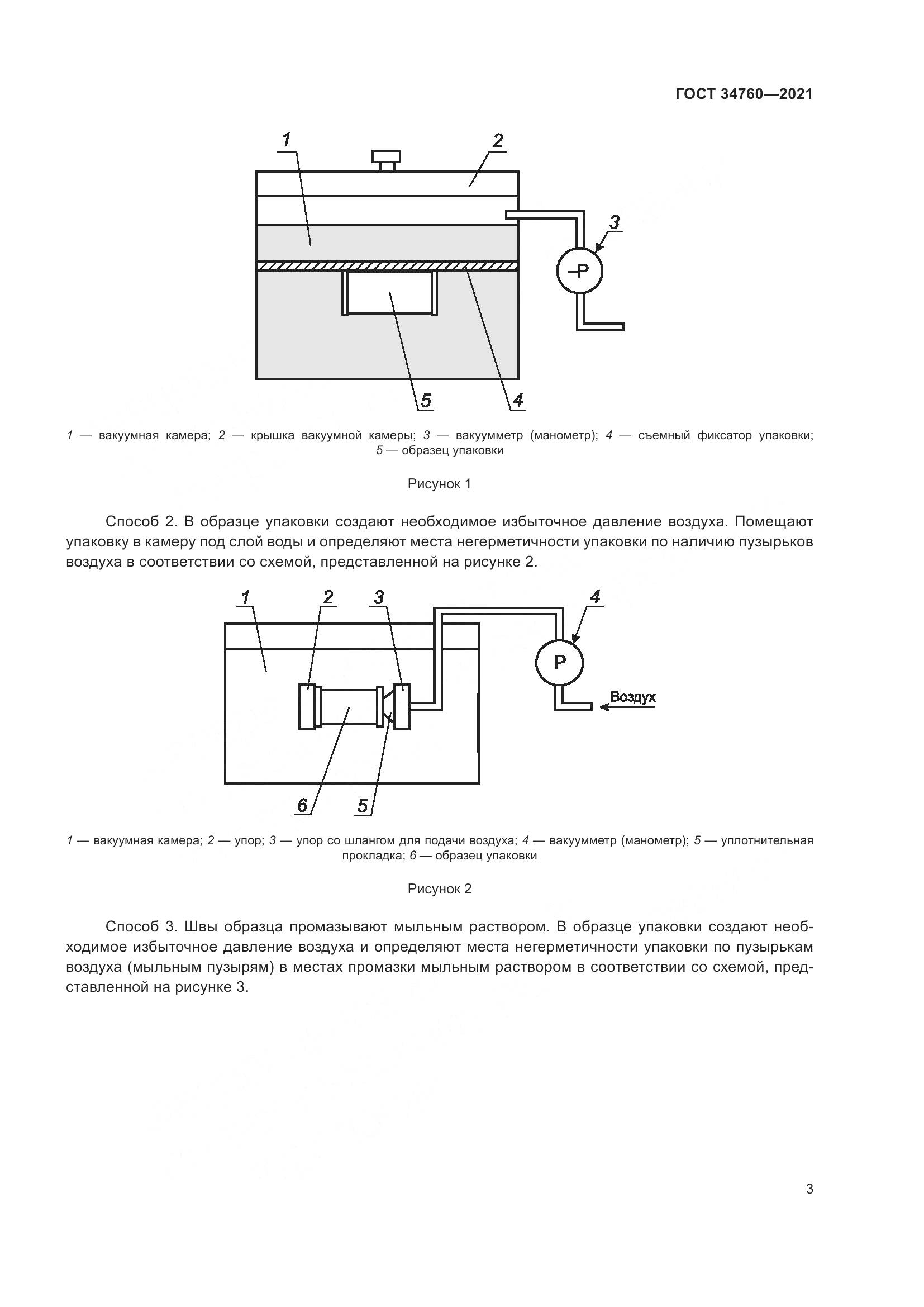 ГОСТ 34760—2021

1
2
3
–P
5
4

1 — вакуумная камера; 2 — крышка вакуумной камеры; 3 — вакуумметр (манометр); 4 — съемный фиксатор упаковки; 5 — образец упаковки

Рисунок 1

Способ 2. В образце упаковки создают необходимое избыточное давление воздуха. Помещают упаковку в камеру под слой воды и определяют места негерметичности упаковки по наличию пузырьков воздуха в соответствии со схемой, представленной на рисунке 2.

1
2
3
4
P
Воздух
6
5

1 — вакуумная камера; 2 — упор; 3 — упор со шлангом для подачи воздуха; 4 — вакуумметр (манометр); 5 — уплотнительная прокладка; 6 — образец упаковки

Рисунок 2

Способ 3. Швы образца промазывают мыльным раствором. В образце упаковки создают необходимое избыточное давление воздуха и определяют места негерметичности упаковки по пузырькам воздуха (мыльным пузырям) в местах промазки мыльным раствором в соответствии со схемой, представленной на рисунке 3.

3