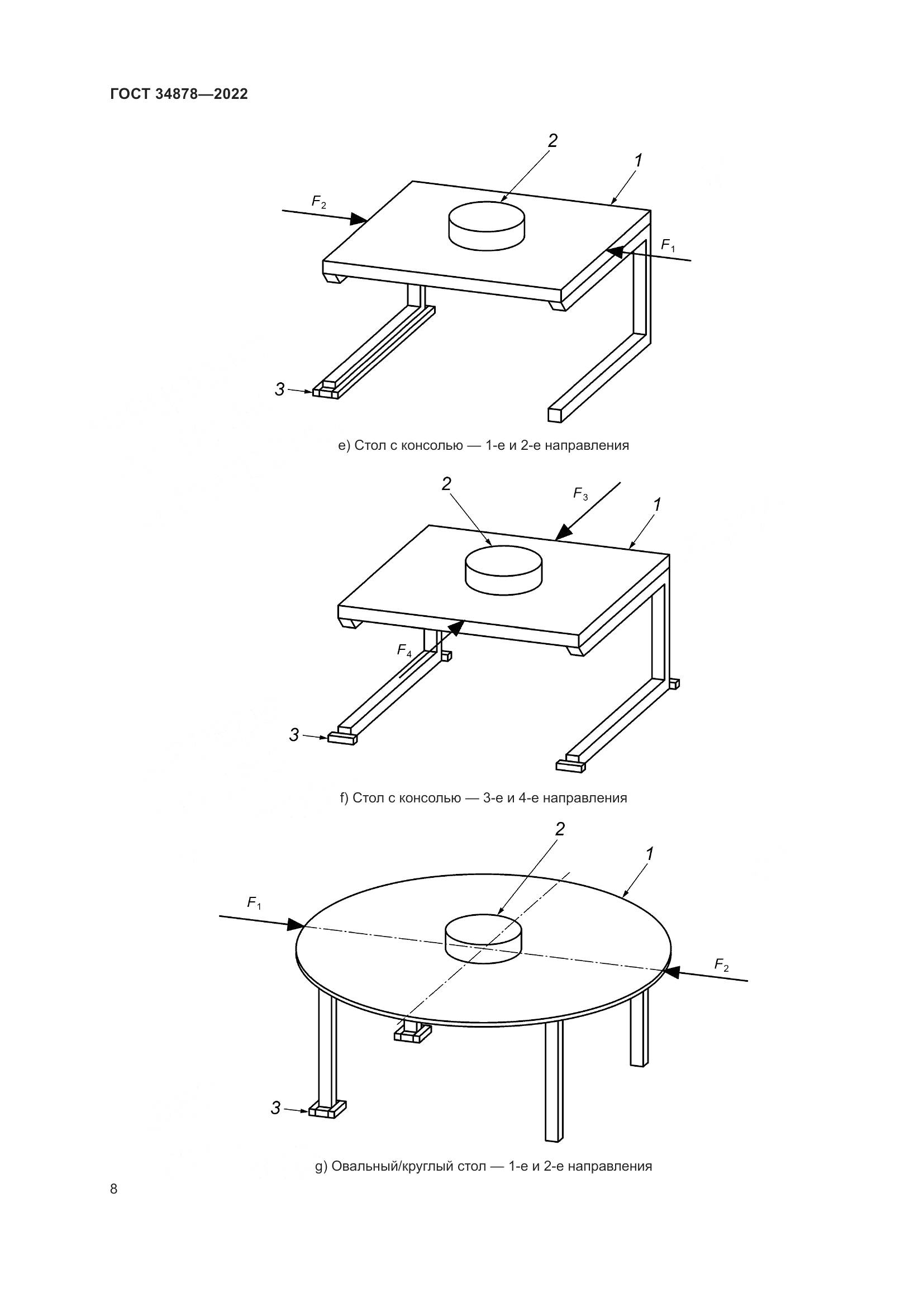 ГОСТ 34878—2022

2

1

$F_2$

$F_1$

3

e) Стол с консолью — 1-е и 2-е направления

2

$F_3$

1

$F_4$

3

f) Стол с консолью — 3-е и 4-е направления

2

1

$F_1$

$F_2$

3

g) Овальный/круглый стол — 1-е и 2-е направления

8