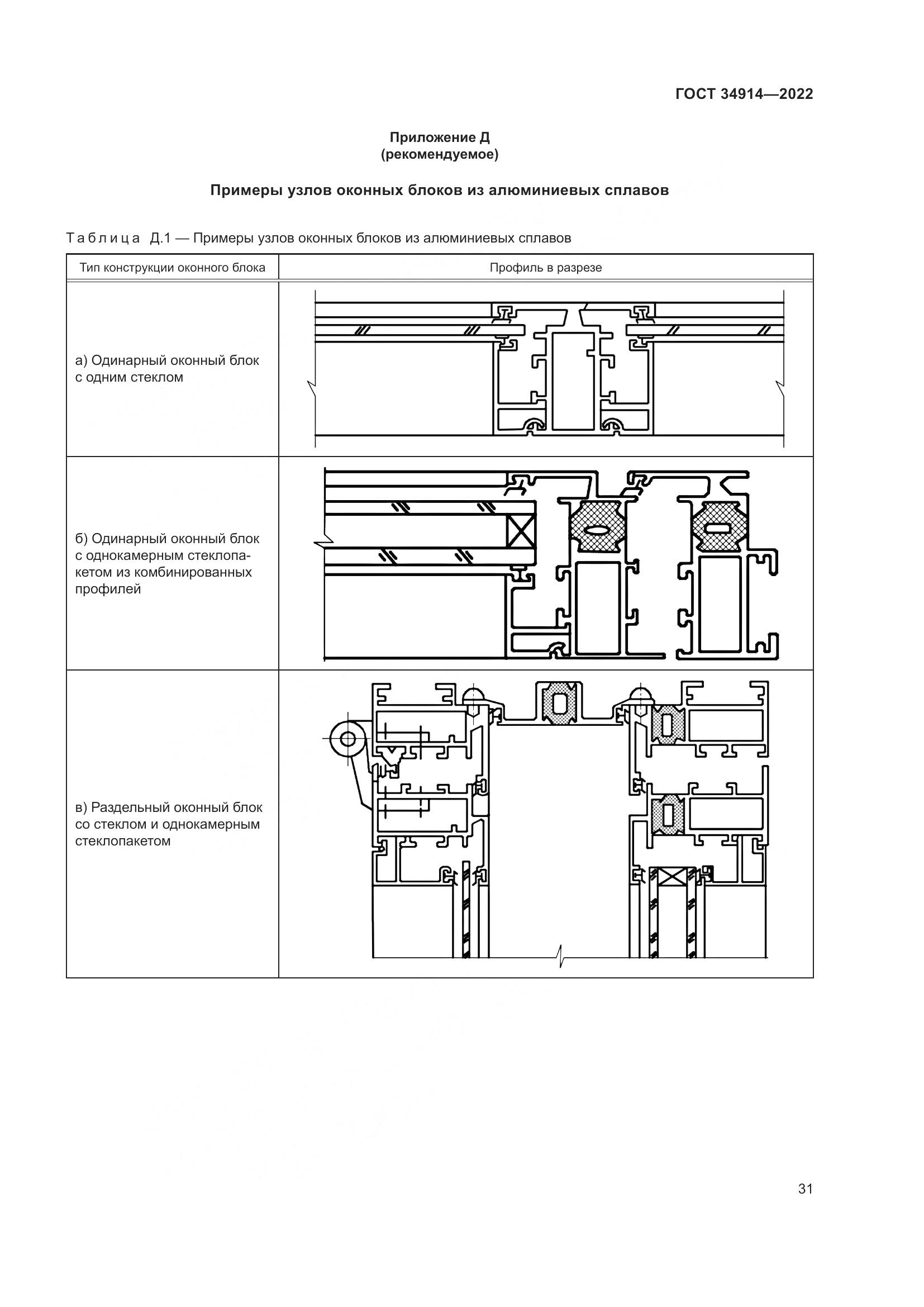 ГОСТ 34914—2022

Приложение Д
(рекомендуемое)

Примеры узлов оконных блоков из алюминиевых сплавов

Таблица Д.1 — Примеры узлов оконных блоков из алюминиевых сплавов

| Тип конструкции оконного блока | Профиль в разрезе |
|---|---|
| а) Одинарный оконный блок с одним стеклом | |
| б) Одинарный оконный блок с однокамерным стеклопакетом из комбинированных профилей | |
| в) Раздельный оконный блок со стеклом и однокамерным стеклопакетом | |

31