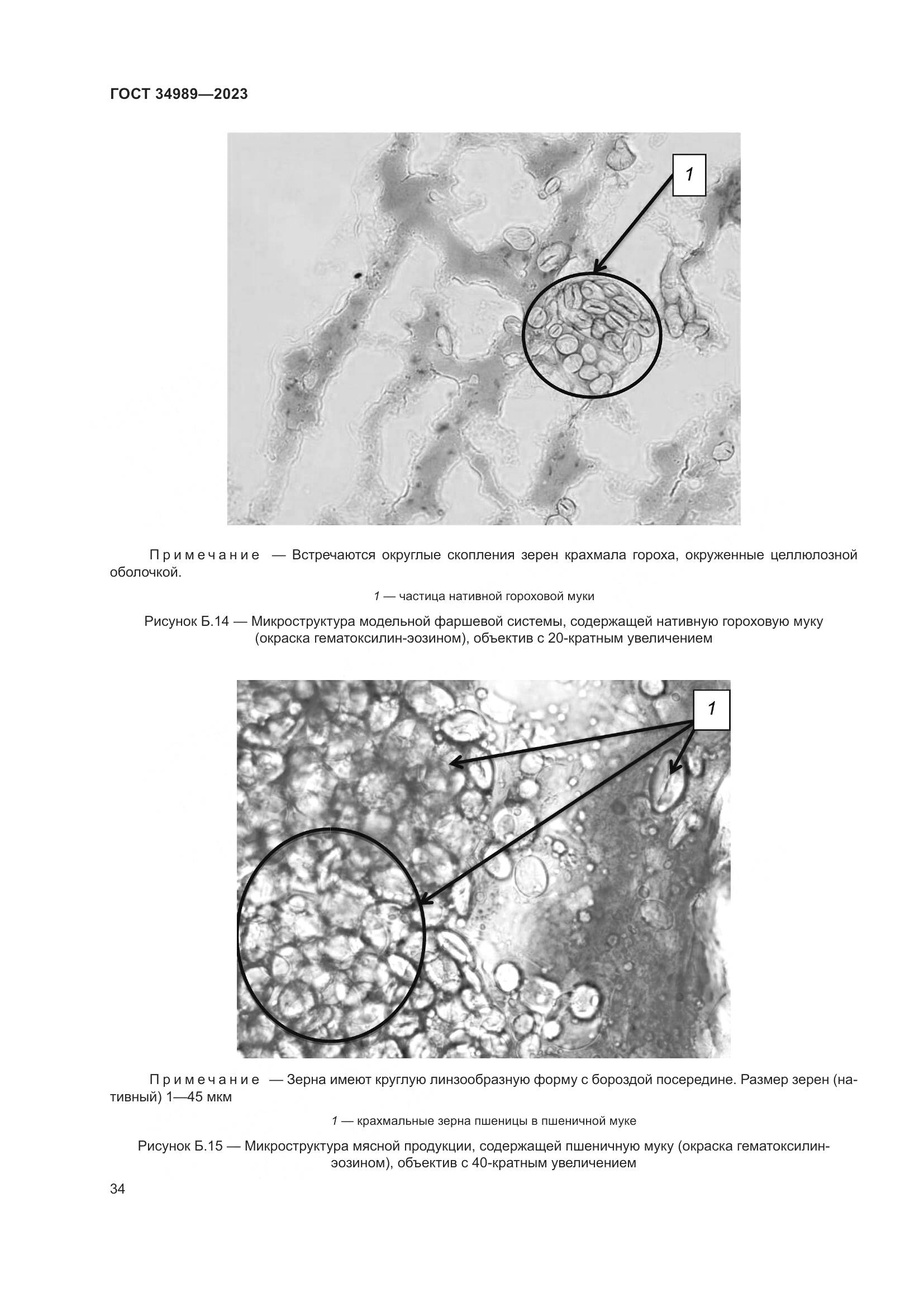 ГОСТ 34989—2023

1

Примечание — Встречаются округлые скопления зерен крахмала гороха, окруженные целлюлозной оболочкой.

1 — частица нативной гороховой муки

Рисунок Б.14 — Микроструктура модельной фаршевой системы, содержащей нативную гороховую муку (окраска гематоксилин-эозином), объектив с 20-кратным увеличением

1

Примечание — Зерна имеют круглую линзообразную форму с бороздой посередине. Размер зерен (нативный) 1—45 мкм

1 — крахмальные зерна пшеницы в пшеничной муке

Рисунок Б.15 — Микроструктура мясной продукции, содержащей пшеничную муку (окраска гематоксилин-эозином), объектив с 40-кратным увеличением

34