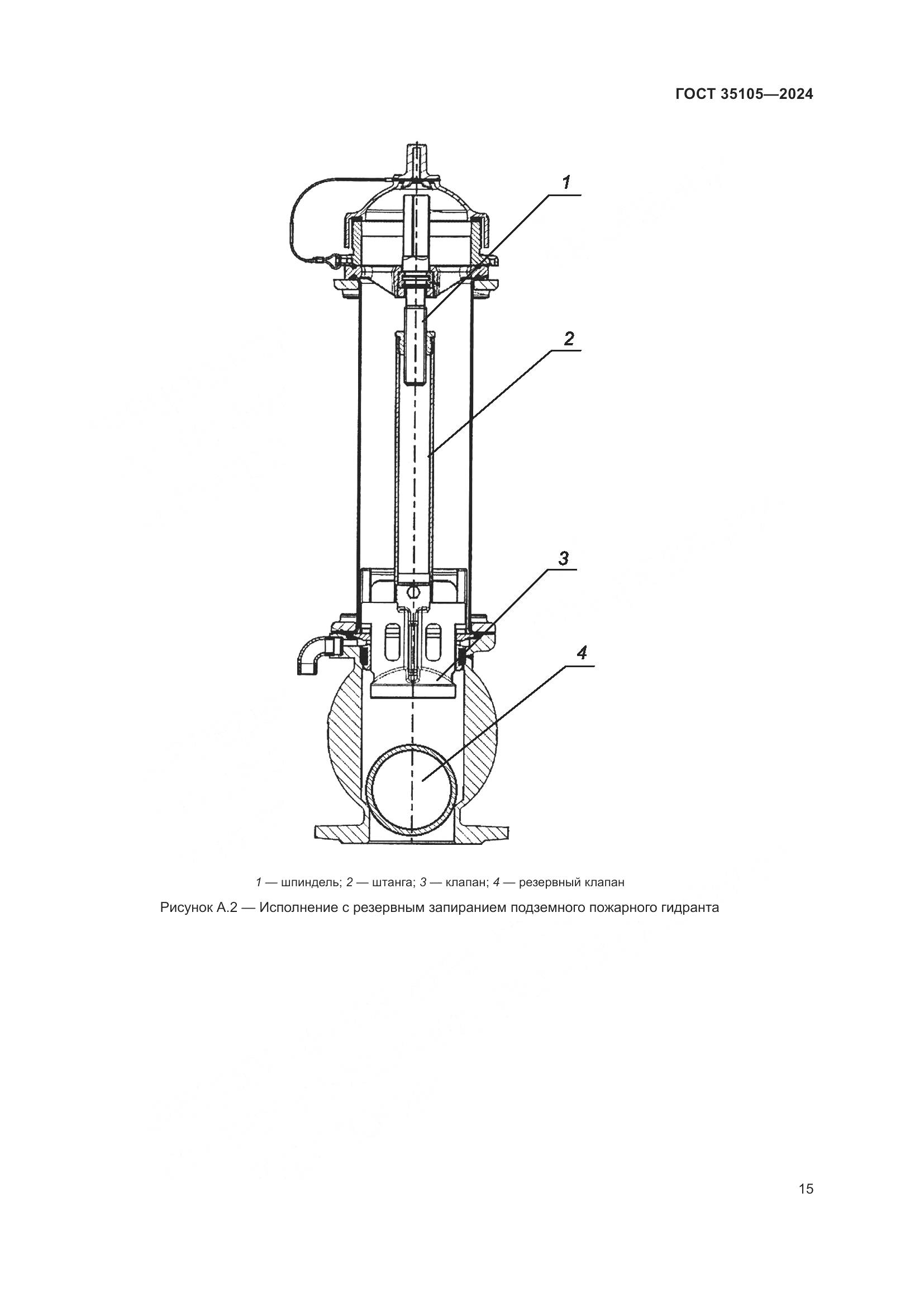 ГОСТ 35105—2024

1

2

3

4

1 — шпиндель; 2 — штанга; 3 — клапан; 4 — резервный клапан

Рисунок А.2 — Исполнение с резервным запиранием подземного пожарного гидранта

15