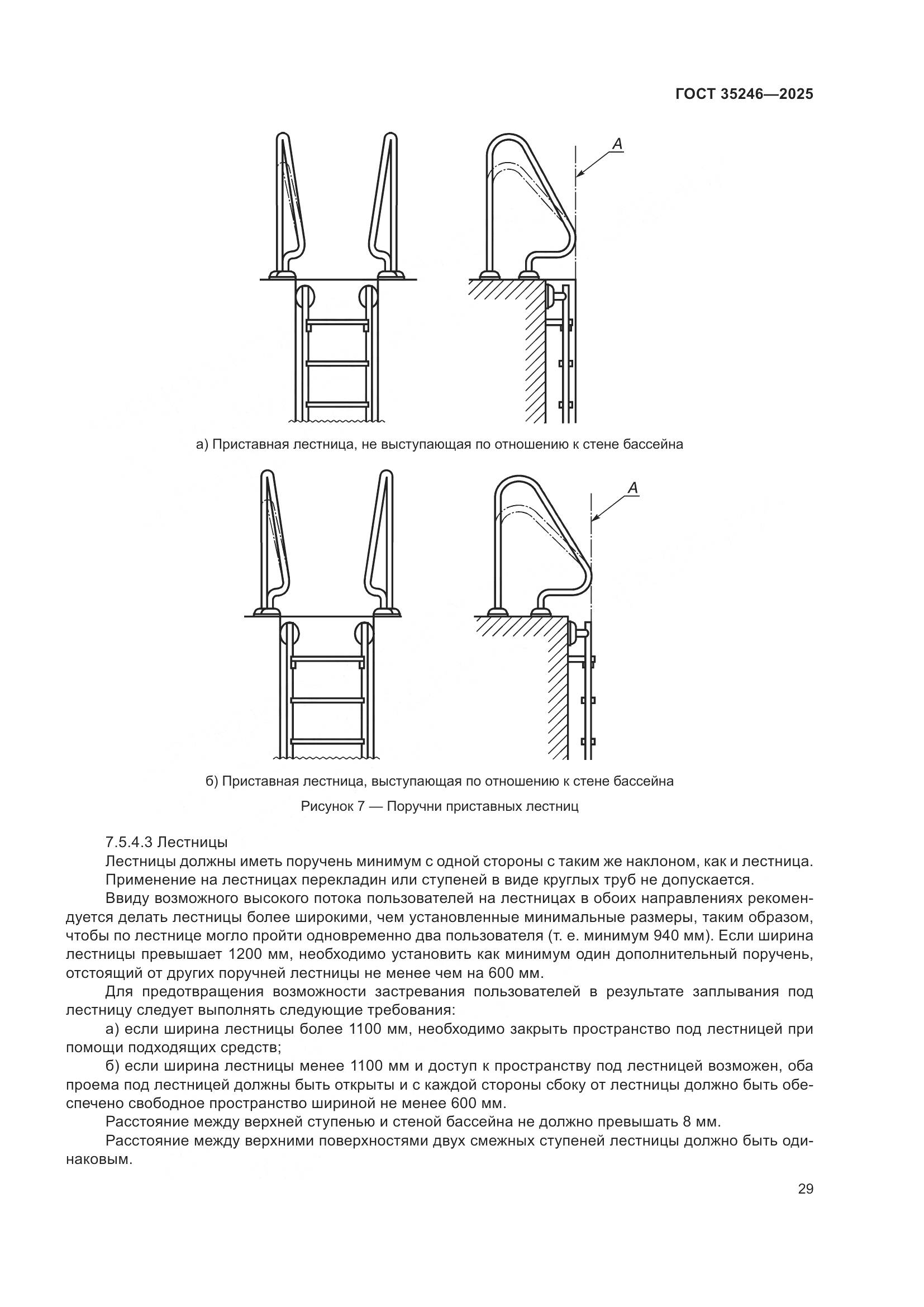 ГОСТ 35246—2025

A

а) Приставная лестница, не выступающая по отношению к стене бассейна

A

б) Приставная лестница, выступающая по отношению к стене бассейна

Рисунок 7 — Поручни приставных лестниц

7.5.4.3 Лестницы

Лестницы должны иметь поручень минимум с одной стороны с таким же наклоном, как и лестница.

Применение на лестницах перекладин или ступеней в виде круглых труб не допускается.

Ввиду возможного высокого потока пользователей на лестницах в обоих направлениях рекомендуется делать лестницы более широкими, чем установленные минимальные размеры, таким образом, чтобы по лестнице могло пройти одновременно два пользователя (т. е. минимум 940 мм). Если ширина лестницы превышает 1200 мм, необходимо установить как минимум один дополнительный поручень, отстоящий от других поручней лестницы не менее чем на 600 мм.

Для предотвращения возможности застревания пользователей в результате заплывания под лестницу следует выполнять следующие требования:

а) если ширина лестницы более 1100 мм, необходимо закрыть пространство под лестницей при помощи подходящих средств;

б) если ширина лестницы менее 1100 мм и доступ к пространству под лестницей возможен, оба проема под лестницей должны быть открыты и с каждой стороны сбоку от лестницы должно быть обеспечено свободное пространство шириной не менее 600 мм.

Расстояние между верхней ступенью и стеной бассейна не должно превышать 8 мм.

Расстояние между верхними поверхностями двух смежных ступеней лестницы должно быть одинаковым.

29