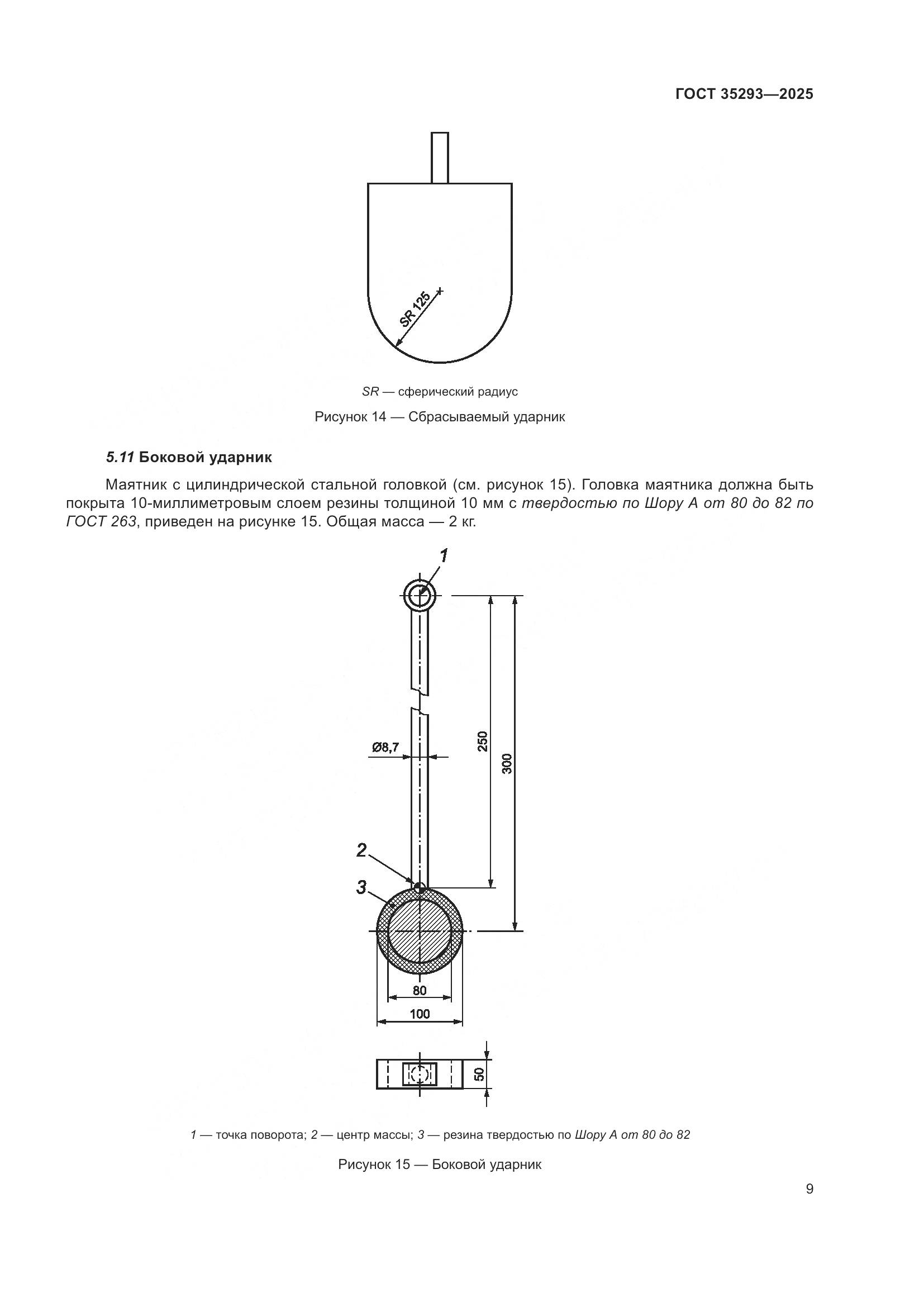 ГОСТ 35293—2025

SR 125

SR — сферический радиус

Рисунок 14 — Сбрасываемый ударник

5.11 Боковой ударник

Маятник с цилиндрической стальной головкой (см. рисунок 15). Головка маятника должна быть покрыта 10-миллиметровым слоем резины толщиной 10 мм с твердостью по Шору А от 80 до 82 по ГОСТ 263, приведен на рисунке 15. Общая масса — 2 кг.

1

Ø8,7

250

300

2

3

80

100

50

1 — точка поворота; 2 — центр массы; 3 — резина твердостью по Шору А от 80 до 82

Рисунок 15 — Боковой ударник

9