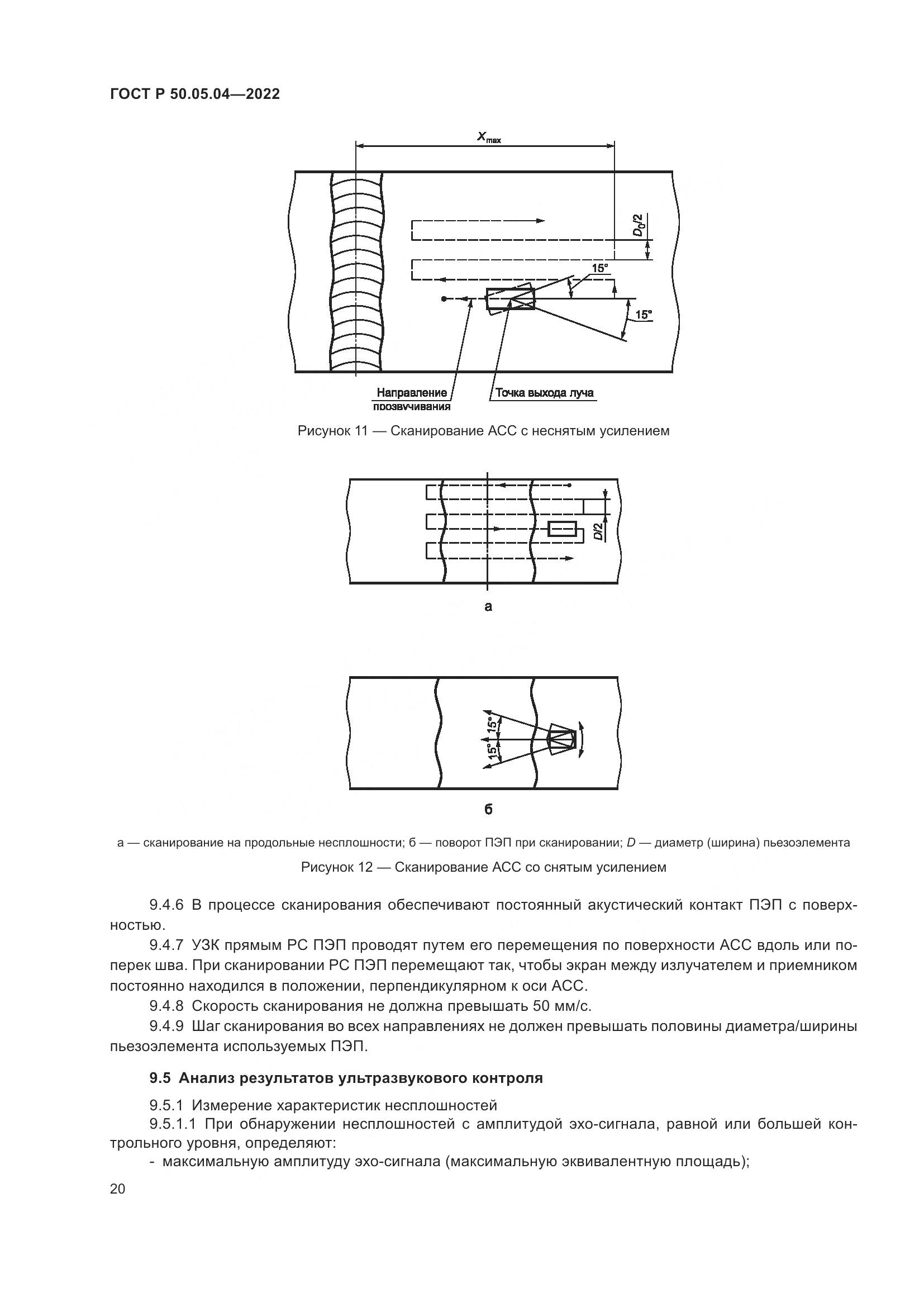 ГОСТ Р 50.05.04—2022

$X_{max}$

$D_0/2$

15°

15°

Направление прозвучивания

Точка выхода луча

Рисунок 11 — Сканирование АСС с неснятым усилением

$D/2$

а

15°

15°

б

а — сканирование на продольные несплошности; б — поворот ПЭП при сканировании; $D$ — диаметр (ширина) пьезоэлемента

Рисунок 12 — Сканирование АСС со снятым усилением

9.4.6 В процессе сканирования обеспечивают постоянный акустический контакт ПЭП с поверхностью.

9.4.7 УЗК прямым РС ПЭП проводят путем его перемещения по поверхности АСС вдоль или поперек шва. При сканировании РС ПЭП перемещают так, чтобы экран между излучателем и приемником постоянно находился в положении, перпендикулярном к оси АСС.

9.4.8 Скорость сканирования не должна превышать 50 мм/с.

9.4.9 Шаг сканирования во всех направлениях не должен превышать половины диаметра/ширины пьезоэлемента используемых ПЭП.

9.5 Анализ результатов ультразвукового контроля

9.5.1 Измерение характеристик несплошностей

9.5.1.1 При обнаружении несплошностей с амплитудой эхо-сигнала, равной или большей контрольного уровня, определяют:

- максимальную амплитуду эхо-сигнала (максимальную эквивалентную площадь);

20