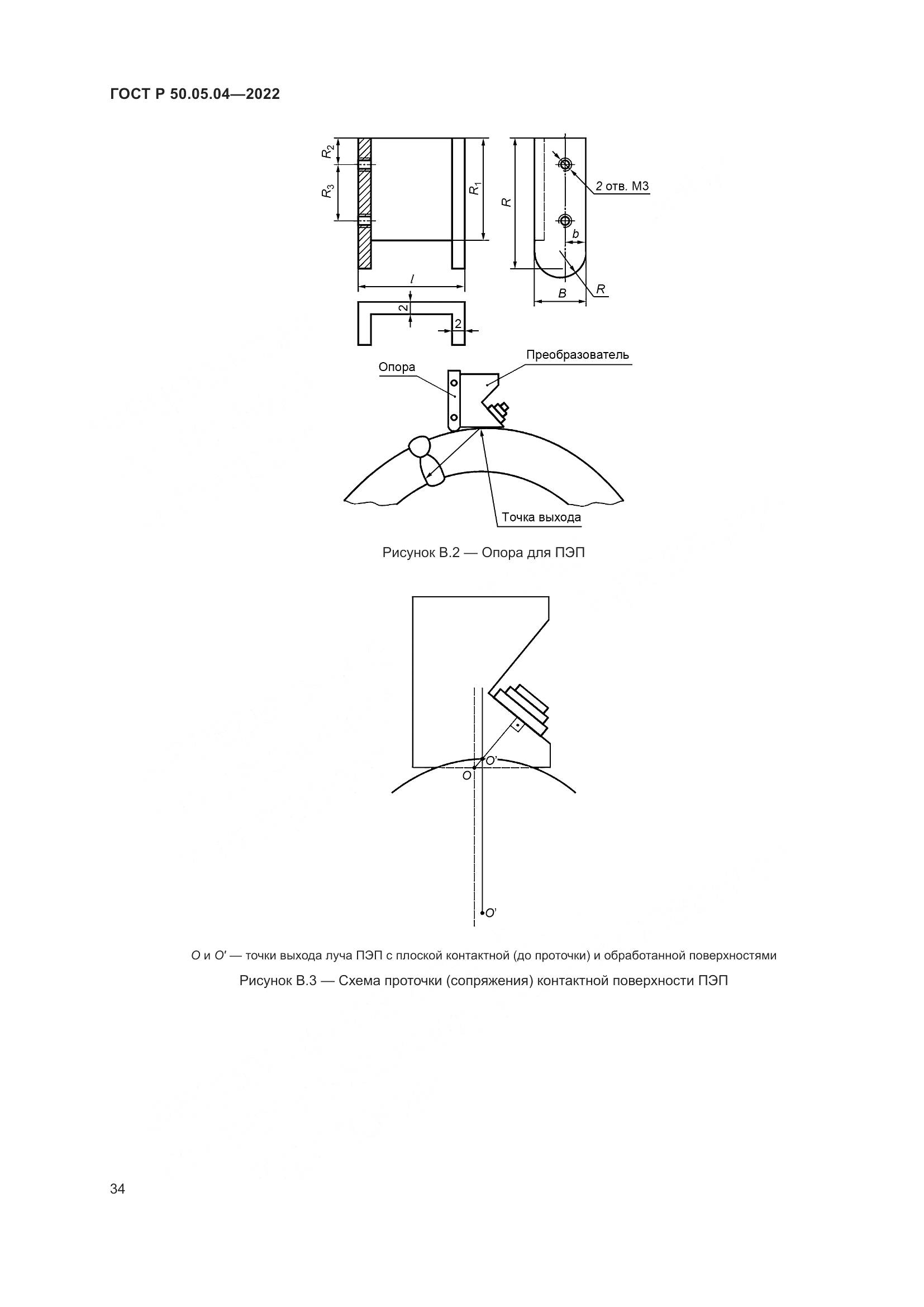 ГОСТ Р 50.05.04—2022

$R_2$

$R_3$

$R_1$

$R$

2 отв. М3

$b$

$l$

$B$

$R$

2

2

Опора

Преобразователь

Точка выхода

Рисунок В.2 — Опора для ПЭП

$O'$

$O$

$O'$

$O$ и $O'$ — точки выхода луча ПЭП с плоской контактной (до проточки) и обработанной поверхностями

Рисунок В.3 — Схема проточки (сопряжения) контактной поверхности ПЭП

34