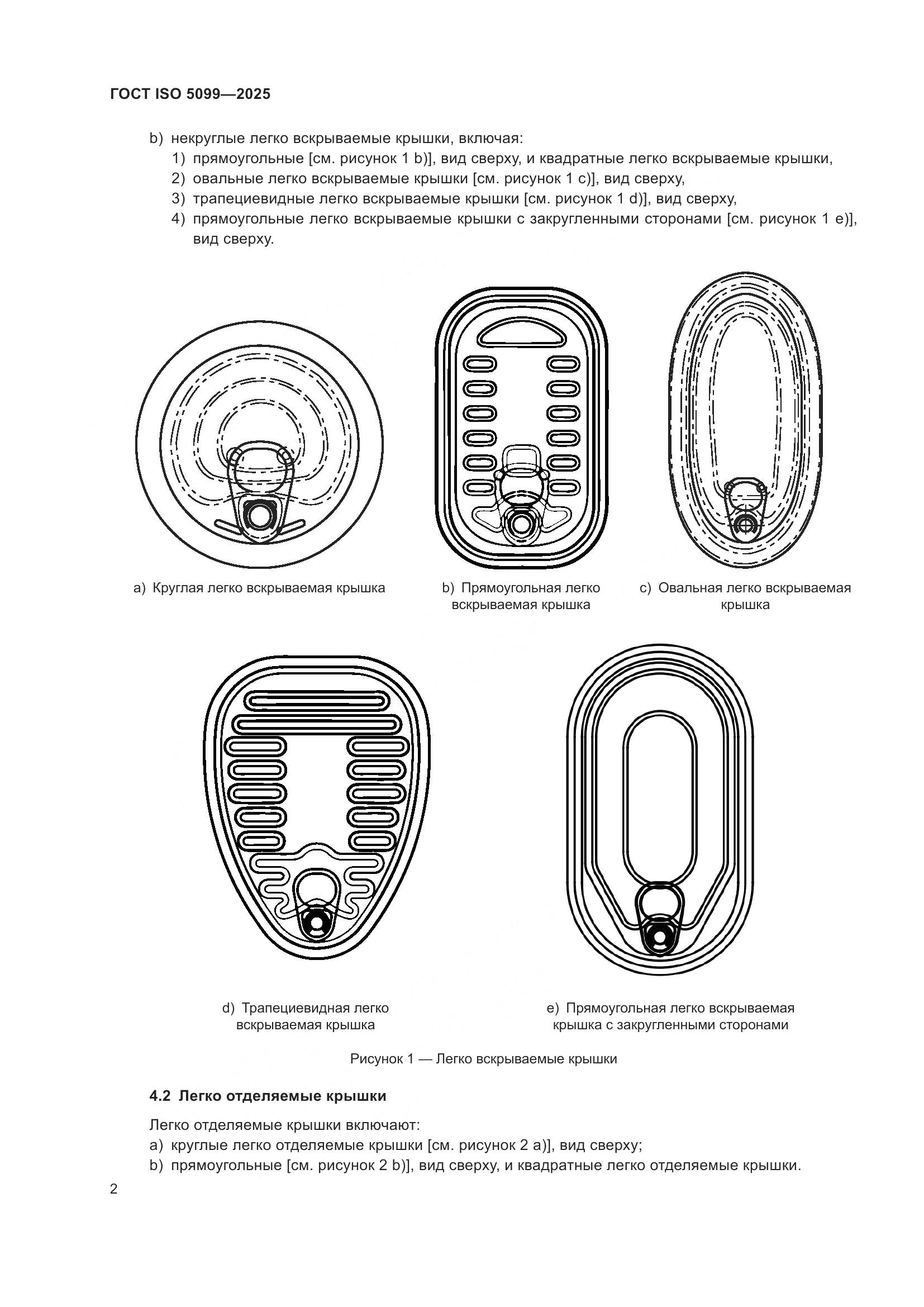 ГОСТ ISO 5099—2025

b) некруглые легко вскрываемые крышки, включая:
1) прямоугольные [см. рисунок 1 b)], вид сверху, и квадратные легко вскрываемые крышки,
2) овальные легко вскрываемые крышки [см. рисунок 1 c)], вид сверху,
3) трапециевидные легко вскрываемые крышки [см. рисунок 1 d)], вид сверху,
4) прямоугольные легко вскрываемые крышки с закругленными сторонами [см. рисунок 1 e)], вид сверху.

a) Круглая легко вскрываемая крышка

b) Прямоугольная легко вскрываемая крышка

c) Овальная легко вскрываемая крышка

d) Трапециевидная легко вскрываемая крышка

e) Прямоугольная легко вскрываемая крышка с закругленными сторонами

Рисунок 1 — Легко вскрываемые крышки

4.2 Легко отделяемые крышки

Легко отделяемые крышки включают:
a) круглые легко отделяемые крышки [см. рисунок 2 a)], вид сверху;
b) прямоугольные [см. рисунок 2 b)], вид сверху, и квадратные легко отделяемые крышки.

2