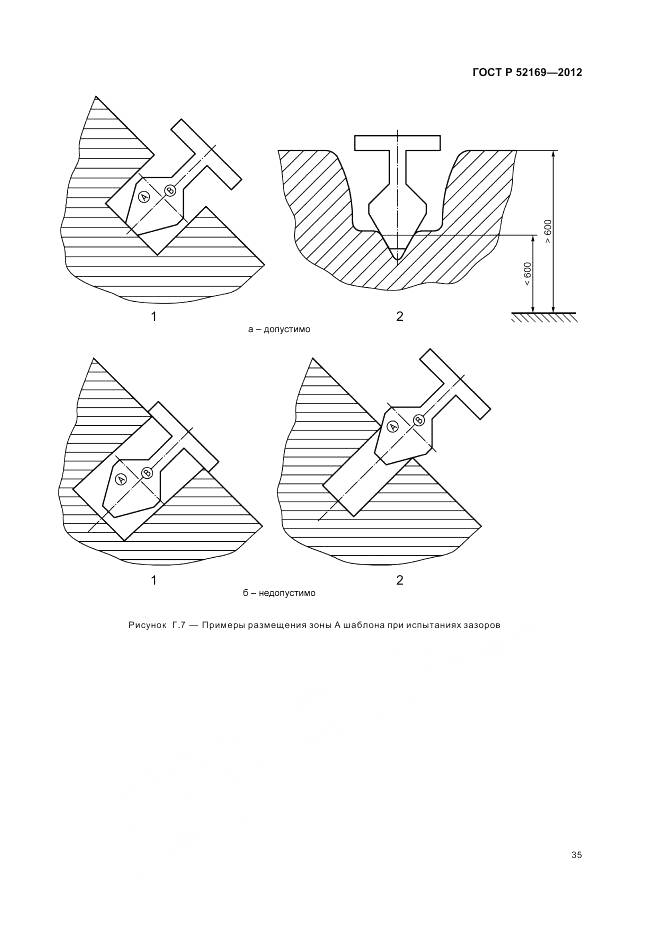 ГОСТ Р 52169—2012

A
B
> 600
< 600
1
2
а – допустимо

A
B
A
B
1
2
б – недопустимо

Рисунок Г.7 — Примеры размещения зоны А шаблона при испытаниях зазоров

35