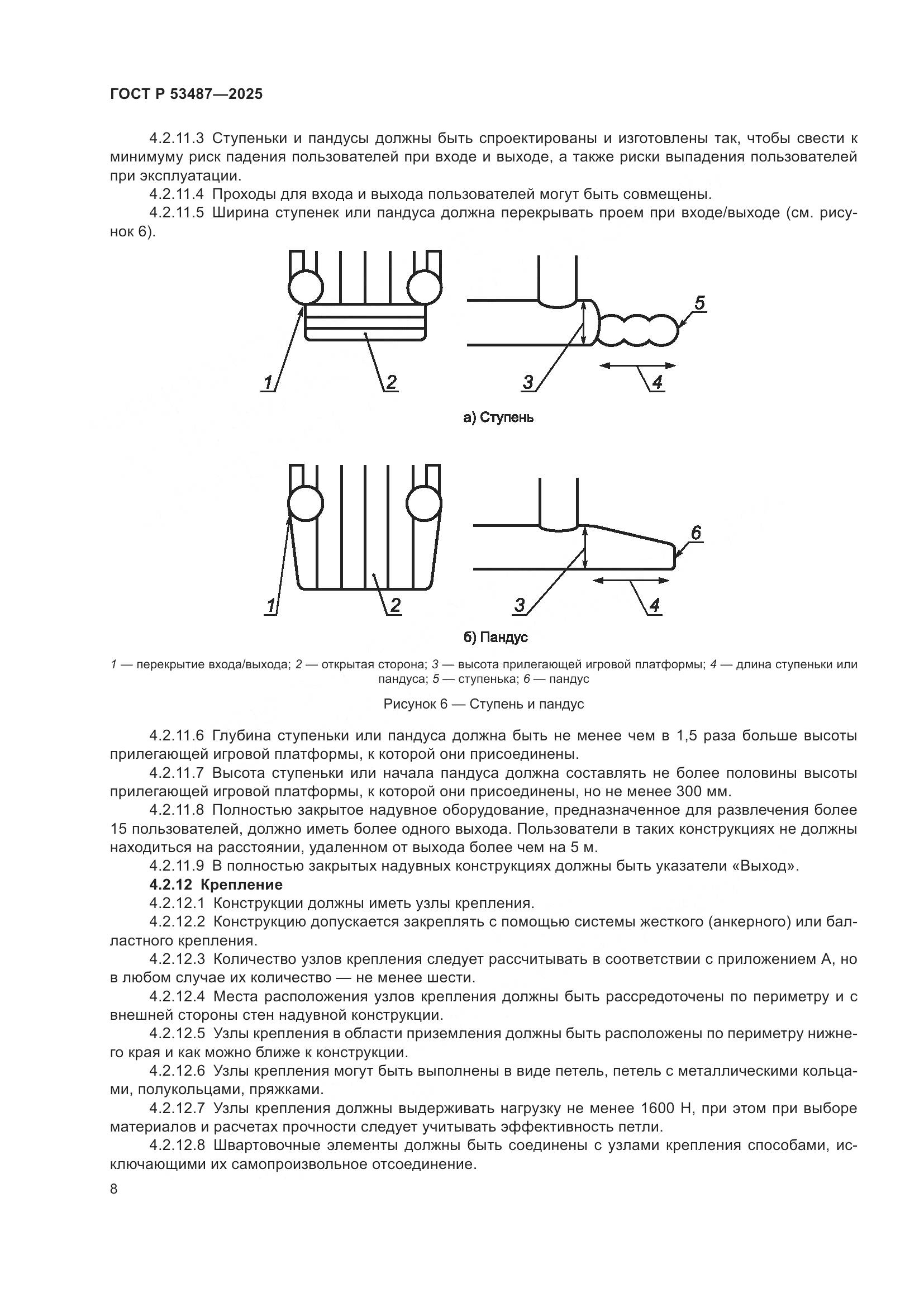 ГОСТ Р 53487—2025

4.2.11.3 Ступеньки и пандусы должны быть спроектированы и изготовлены так, чтобы свести к минимуму риск падения пользователей при входе и выходе, а также риски выпадения пользователей при эксплуатации.

4.2.11.4 Проходы для входа и выхода пользователей могут быть совмещены.

4.2.11.5 Ширина ступенек или пандуса должна перекрывать проем при входе/выходе (см. рисунок 6).

1 2 3 4 5

а) Ступень

1 2 3 4 6

б) Пандус

1 — перекрытие входа/выхода; 2 — открытая сторона; 3 — высота прилегающей игровой платформы; 4 — длина ступеньки или пандуса; 5 — ступенька; 6 — пандус

Рисунок 6 — Ступень и пандус

4.2.11.6 Глубина ступеньки или пандуса должна быть не менее чем в 1,5 раза больше высоты прилегающей игровой платформы, к которой они присоединены.

4.2.11.7 Высота ступеньки или начала пандуса должна составлять не более половины высоты прилегающей игровой платформы, к которой они присоединены, но не менее 300 мм.

4.2.11.8 Полностью закрытое надувное оборудование, предназначенное для развлечения более 15 пользователей, должно иметь более одного выхода. Пользователи в таких конструкциях не должны находиться на расстоянии, удаленном от выхода более чем на 5 м.

4.2.11.9 В полностью закрытых надувных конструкциях должны быть указатели «Выход».

4.2.12 Крепление

4.2.12.1 Конструкции должны иметь узлы крепления.

4.2.12.2 Конструкцию допускается закреплять с помощью системы жесткого (анкерного) или балластного крепления.

4.2.12.3 Количество узлов крепления следует рассчитывать в соответствии с приложением А, но в любом случае их количество — не менее шести.

4.2.12.4 Места расположения узлов крепления должны быть рассредоточены по периметру и с внешней стороны стен надувной конструкции.

4.2.12.5 Узлы крепления в области приземления должны быть расположены по периметру нижнего края и как можно ближе к конструкции.

4.2.12.6 Узлы крепления могут быть выполнены в виде петель, петель с металлическими кольцами, полукольцами, пряжками.

4.2.12.7 Узлы крепления должны выдерживать нагрузку не менее 1600 Н, при этом при выборе материалов и расчетах прочности следует учитывать эффективность петли.

4.2.12.8 Швартовочные элементы должны быть соединены с узлами крепления способами, исключающими их самопроизвольное отсоединение.

8