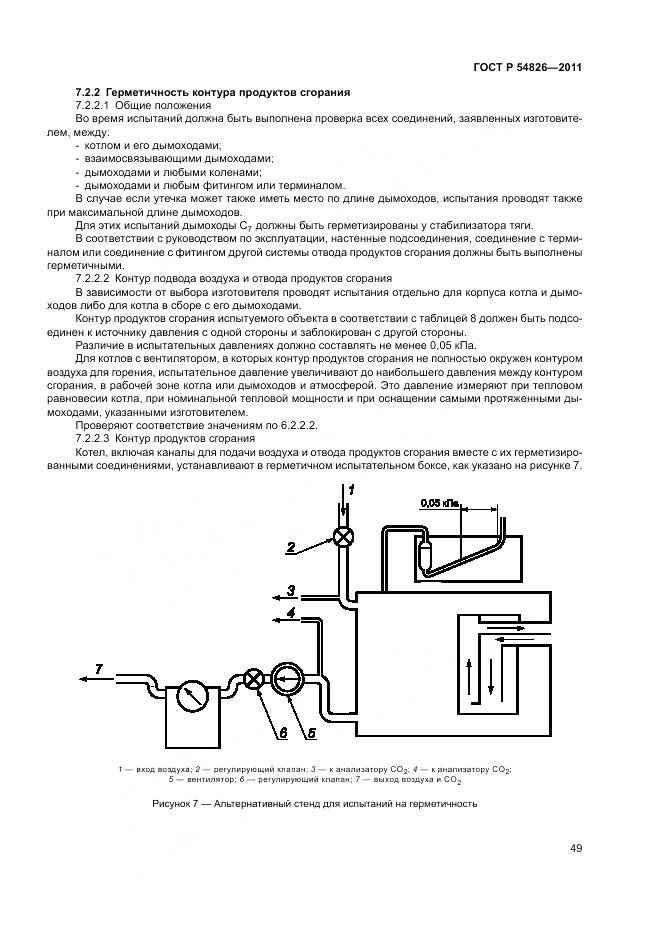 ГОСТ Р 54826—2011

7.2.2 Герметичность контура продуктов сгорания

7.2.2.1 Общие положения

Во время испытаний должна быть выполнена проверка всех соединений, заявленных изготовителем, между:

- котлом и его дымоходами;
- взаимосвязывающими дымоходами;
- дымоходами и любыми коленами;
- дымоходами и любым фитингом или терминалом.

В случае если утечка может также иметь место по длине дымоходов, испытания проводят также при максимальной длине дымоходов.

Для этих испытаний дымоходы $C_7$ должны быть герметизированы у стабилизатора тяги.

В соответствии с руководством по эксплуатации, настенные подсоединения, соединение с терминалом или соединение с фитингом другой системы отвода продуктов сгорания должны быть выполнены герметичными.

7.2.2.2 Контур подвода воздуха и отвода продуктов сгорания

В зависимости от выбора изготовителя проводят испытания отдельно для корпуса котла и дымоходов либо для котла в сборе с его дымоходами.

Контур продуктов сгорания испытуемого объекта в соответствии с таблицей 8 должен быть подсоединен к источнику давления с одной стороны и заблокирован с другой стороны.

Различие в испытательных давлениях должно составлять не менее 0,05 кПа.

Для котлов с вентилятором, в которых контур продуктов сгорания не полностью окружен контуром воздуха для горения, испытательное давление увеличивают до наибольшего давления между контуром сгорания, в рабочей зоне котла или дымоходов и атмосферой. Это давление измеряют при тепловом равновесии котла, при номинальной тепловой мощности и при оснащении самыми протяженными дымоходами, указанными изготовителем.

Проверяют соответствие значениям по 6.2.2.2.

7.2.2.3 Контур продуктов сгорания

Котел, включая каналы для подачи воздуха и отвода продуктов сгорания вместе с их герметизированными соединениями, устанавливают в герметичном испытательном боксе, как указано на рисунке 7.

1
0,05 кПа
2
3
4
7
6
5

1 — вход воздуха; 2 — регулирующий клапан; 3 — к анализатору $CO_2$; 4 — к анализатору $CO_2$; 5 — вентилятор; 6 — регулирующий клапан; 7 — выход воздуха и $CO_2$

Рисунок 7 — Альтернативный стенд для испытаний на герметичность

49