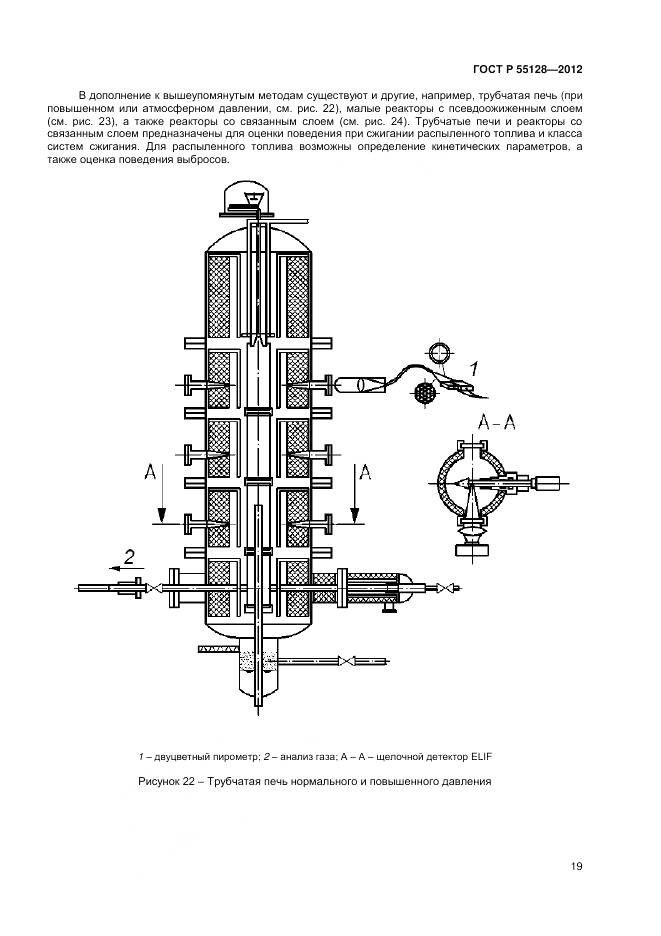 ГОСТ Р 55128—2012

В дополнение к вышеупомянутым методам существуют и другие, например, трубчатая печь (при повышенном или атмосферном давлении, см. рис. 22), малые реакторы с псевдоожиженным слоем (см. рис. 23), а также реакторы со связанным слоем (см. рис. 24). Трубчатые печи и реакторы со связанным слоем предназначены для оценки поведения при сжигании распыленного топлива и класса систем сжигания. Для распыленного топлива возможны определение кинетических параметров, а также оценка поведения выбросов.

1

A – A

A

A

2

1 – двуцветный пирометр; 2 – анализ газа; А – А – щелочной детектор ELIF

Рисунок 22 – Трубчатая печь нормального и повышенного давления

19