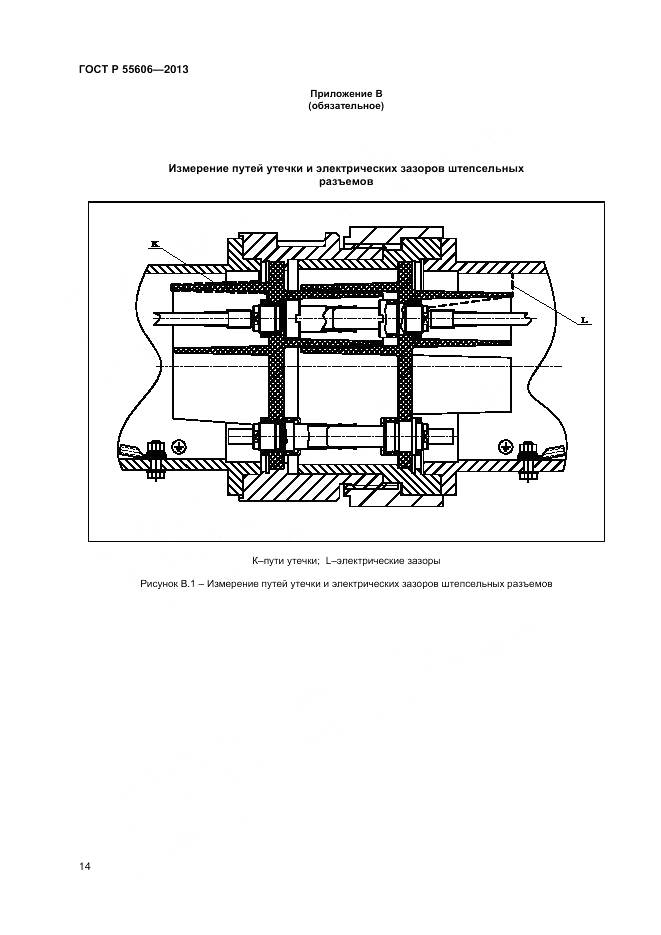 ГОСТ Р 55606—2013

Приложение В
(обязательное)

Измерение путей утечки и электрических зазоров штепсельных разъемов

K

L

К–пути утечки; L–электрические зазоры

Рисунок В.1 – Измерение путей утечки и электрических зазоров штепсельных разъемов

14