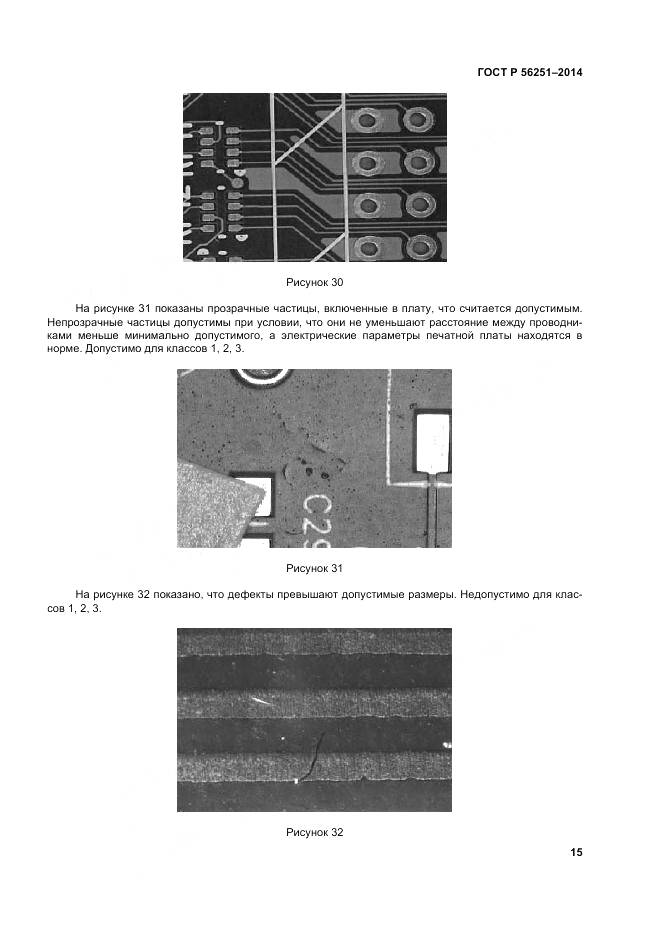 ГОСТ Р 56251–2014

Рисунок 30

На рисунке 31 показаны прозрачные частицы, включенные в плату, что считается допустимым. Непрозрачные частицы допустимы при условии, что они не уменьшают расстояние между проводниками меньше минимально допустимого, а электрические параметры печатной платы находятся в норме. Допустимо для классов 1, 2, 3.

C29

Рисунок 31

На рисунке 32 показано, что дефекты превышают допустимые размеры. Недопустимо для классов 1, 2, 3.

Рисунок 32

15