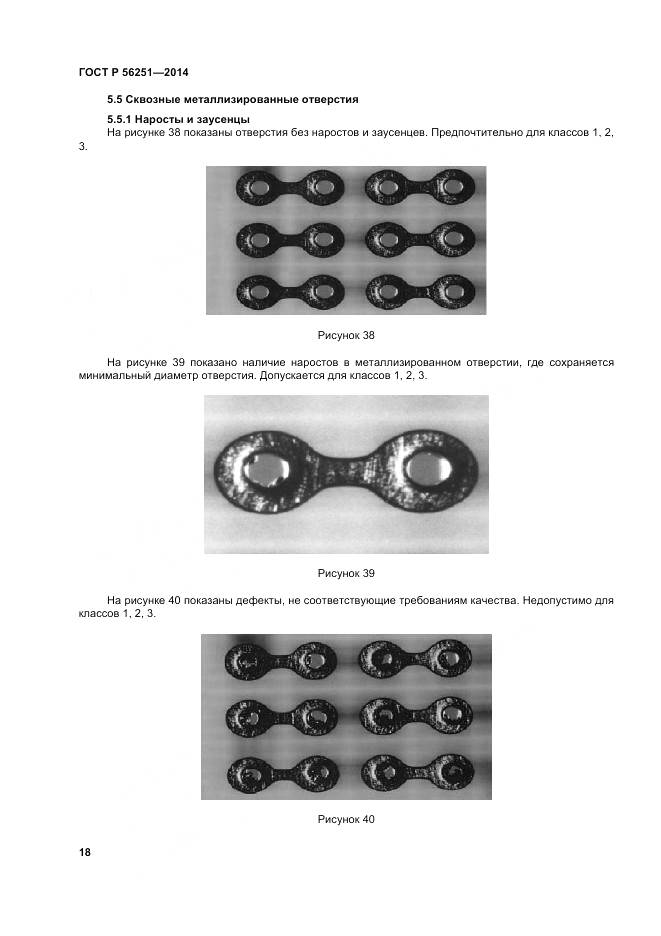 ГОСТ Р 56251—2014

5.5 Сквозные металлизированные отверстия

5.5.1 Наросты и заусенцы

На рисунке 38 показаны отверстия без наростов и заусенцев. Предпочтительно для классов 1, 2, 3.

Рисунок 38

На рисунке 39 показано наличие наростов в металлизированном отверстии, где сохраняется минимальный диаметр отверстия. Допускается для классов 1, 2, 3.

Рисунок 39

На рисунке 40 показаны дефекты, не соответствующие требованиям качества. Недопустимо для классов 1, 2, 3.

Рисунок 40

18