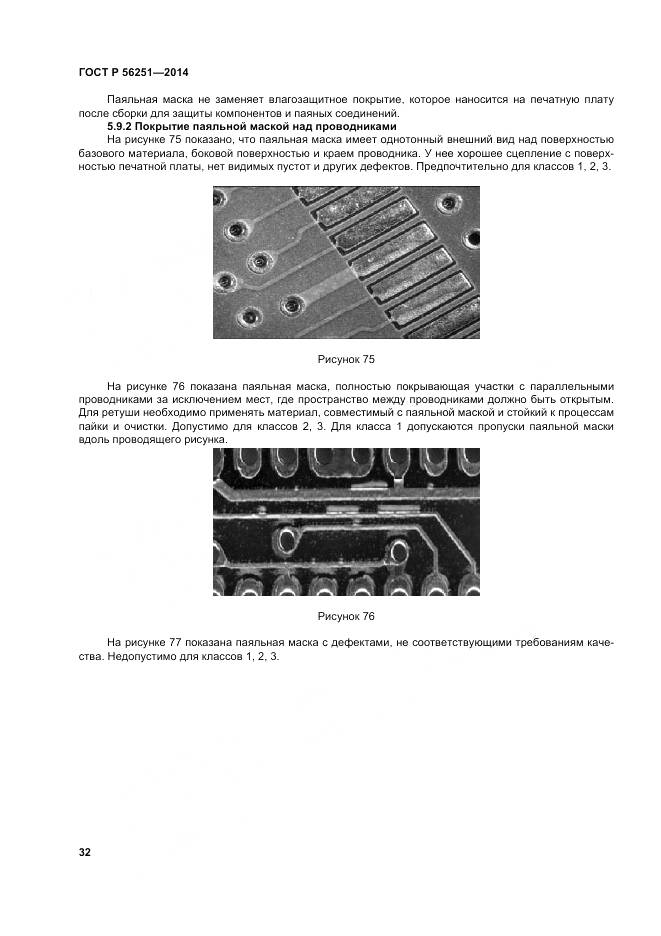 ГОСТ Р 56251—2014

Паяльная маска не заменяет влагозащитное покрытие, которое наносится на печатную плату после сборки для защиты компонентов и паяных соединений.

5.9.2 Покрытие паяльной маской над проводниками

На рисунке 75 показано, что паяльная маска имеет однотонный внешний вид над поверхностью базового материала, боковой поверхностью и краем проводника. У нее хорошее сцепление с поверхностью печатной платы, нет видимых пустот и других дефектов. Предпочтительно для классов 1, 2, 3.

Рисунок 75

На рисунке 76 показана паяльная маска, полностью покрывающая участки с параллельными проводниками за исключением мест, где пространство между проводниками должно быть открытым. Для ретуши необходимо применять материал, совместимый с паяльной маской и стойкий к процессам пайки и очистки. Допустимо для классов 2, 3. Для класса 1 допускаются пропуски паяльной маски вдоль проводящего рисунка.

Рисунок 76

На рисунке 77 показана паяльная маска с дефектами, не соответствующими требованиям качества. Недопустимо для классов 1, 2, 3.

32