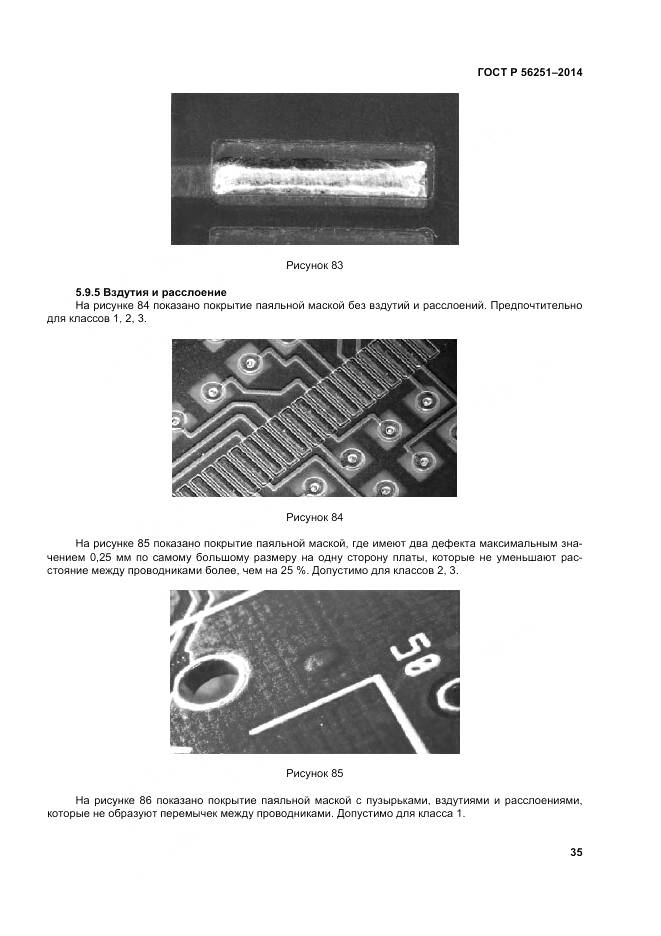 ГОСТ Р 56251–2014

Рисунок 83

5.9.5 Вздутия и расслоение

На рисунке 84 показано покрытие паяльной маской без вздутий и расслоений. Предпочтительно для классов 1, 2, 3.

Рисунок 84

На рисунке 85 показано покрытие паяльной маской, где имеют два дефекта максимальным значением 0,25 мм по самому большому размеру на одну сторону платы, которые не уменьшают расстояние между проводниками более, чем на 25 %. Допустимо для классов 2, 3.

58

Рисунок 85

На рисунке 86 показано покрытие паяльной маской с пузырьками, вздутиями и расслоениями, которые не образуют перемычек между проводниками. Допустимо для класса 1.

35