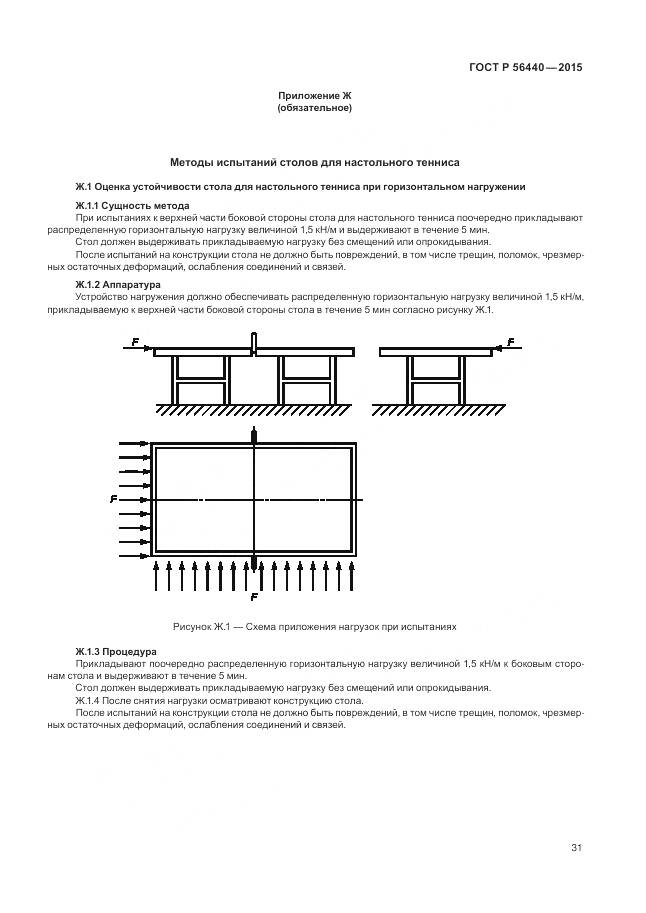 ГОСТ Р 56440—2015

Приложение Ж
(обязательное)

Методы испытаний столов для настольного тенниса

Ж.1 Оценка устойчивости стола для настольного тенниса при горизонтальном нагружении

Ж.1.1 Сущность метода

При испытаниях к верхней части боковой стороны стола для настольного тенниса поочередно прикладывают распределенную горизонтальную нагрузку величиной 1,5 кН/м и выдерживают в течение 5 мин.

Стол должен выдерживать прикладываемую нагрузку без смещений или опрокидывания.

После испытаний на конструкции стола не должно быть повреждений, в том числе трещин, поломок, чрезмерных остаточных деформаций, ослабления соединений и связей.

Ж.1.2 Аппаратура

Устройство нагружения должно обеспечивать распределенную горизонтальную нагрузку величиной 1,5 кН/м, прикладываемую к верхней части боковой стороны стола в течение 5 мин согласно рисунку Ж.1.

F

F

F

F

Рисунок Ж.1 — Схема приложения нагрузок при испытаниях

Ж.1.3 Процедура

Прикладывают поочередно распределенную горизонтальную нагрузку величиной 1,5 кН/м к боковым сторонам стола и выдерживают в течение 5 мин.

Стол должен выдерживать прикладываемую нагрузку без смещений или опрокидывания.

Ж.1.4 После снятия нагрузки осматривают конструкцию стола.

После испытаний на конструкции стола не должно быть повреждений, в том числе трещин, поломок, чрезмерных остаточных деформаций, ослабления соединений и связей.

31