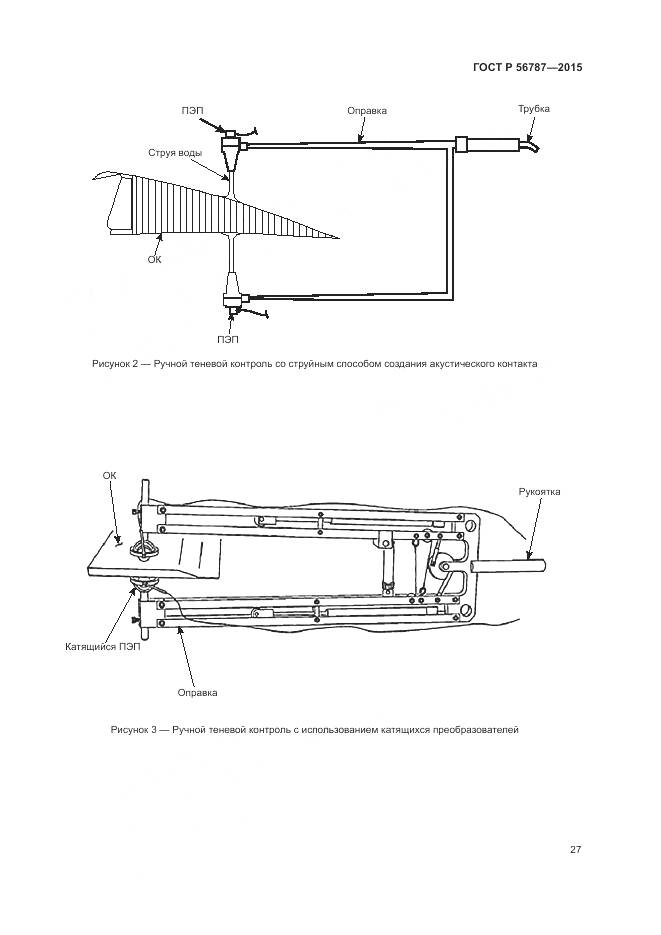 ГОСТ Р 56787—2015

ПЭП

Оправка

Трубка

Струя воды

ОК

ПЭП

Рисунок 2 — Ручной теневой контроль со струйным способом создания акустического контакта

ОК

Рукоятка

Катящийся ПЭП

Оправка

Рисунок 3 — Ручной теневой контроль с использованием катящихся преобразователей

27