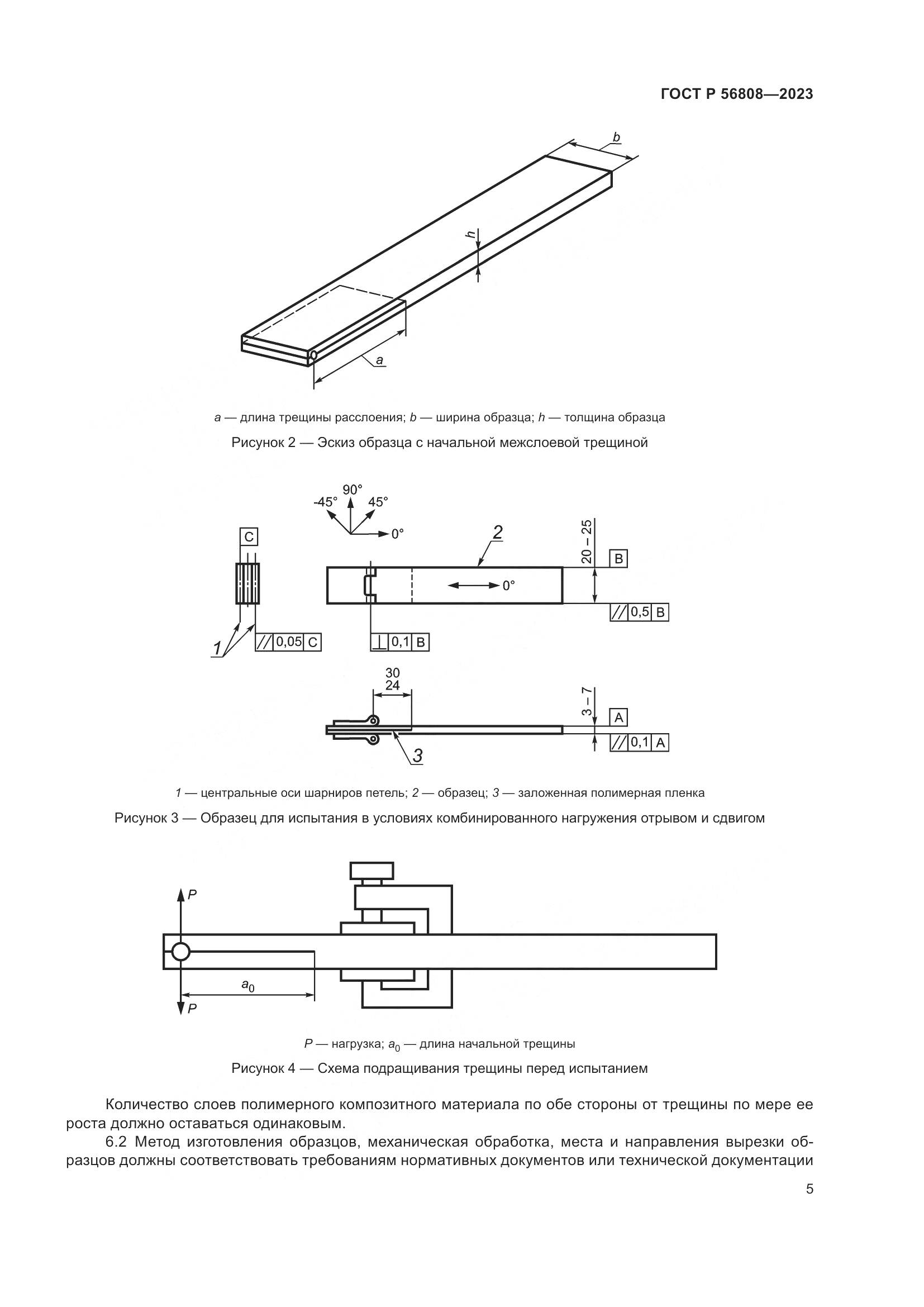 ГОСТ Р 56808—2023

b

h

a

a — длина трещины расслоения; b — ширина образца; h — толщина образца

Рисунок 2 — Эскиз образца с начальной межслоевой трещиной

90°
-45°
45°
0°
C
2
20 – 25
B
0°
// 0,5 B
1
// 0,05 C
⊥ 0,1 B
30
24
3 – 7
A
// 0,1 A
3

1 — центральные оси шарниров петель; 2 — образец; 3 — заложенная полимерная пленка

Рисунок 3 — Образец для испытания в условиях комбинированного нагружения отрывом и сдвигом

P
$a_0$
P

P — нагрузка; $a_0$ — длина начальной трещины

Рисунок 4 — Схема подращивания трещины перед испытанием

Количество слоев полимерного композитного материала по обе стороны от трещины по мере ее роста должно оставаться одинаковым.

6.2 Метод изготовления образцов, механическая обработка, места и направления вырезки образцов должны соответствовать требованиям нормативных документов или технической документации

5