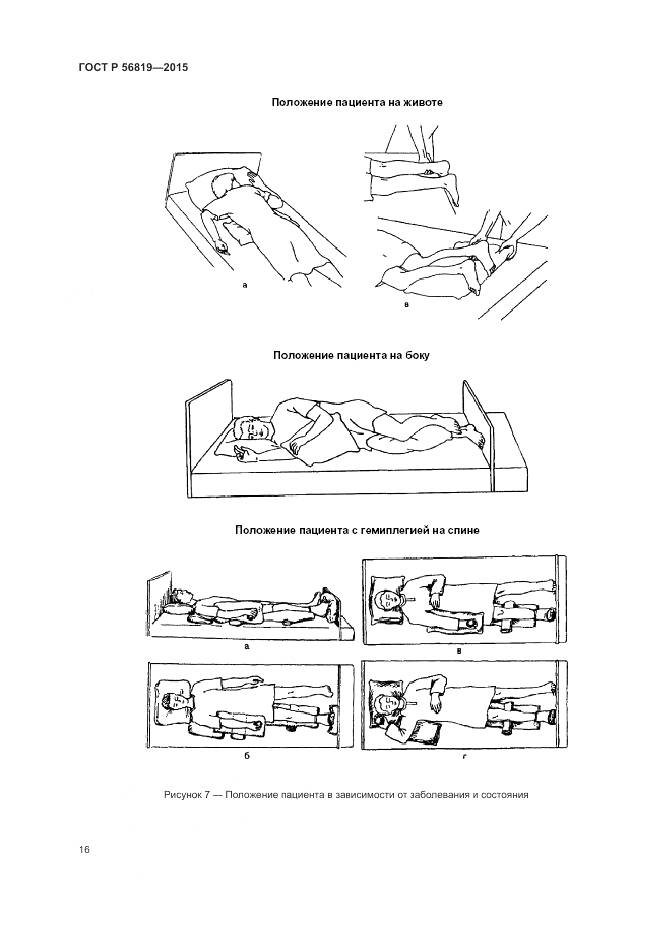 ГОСТ Р 56819—2015

Положение пациента на животе

а

в

Положение пациента на боку

Положение пациента с гемиплегией на спине

а

в

б

г

Рисунок 7 — Положение пациента в зависимости от заболевания и состояния

16