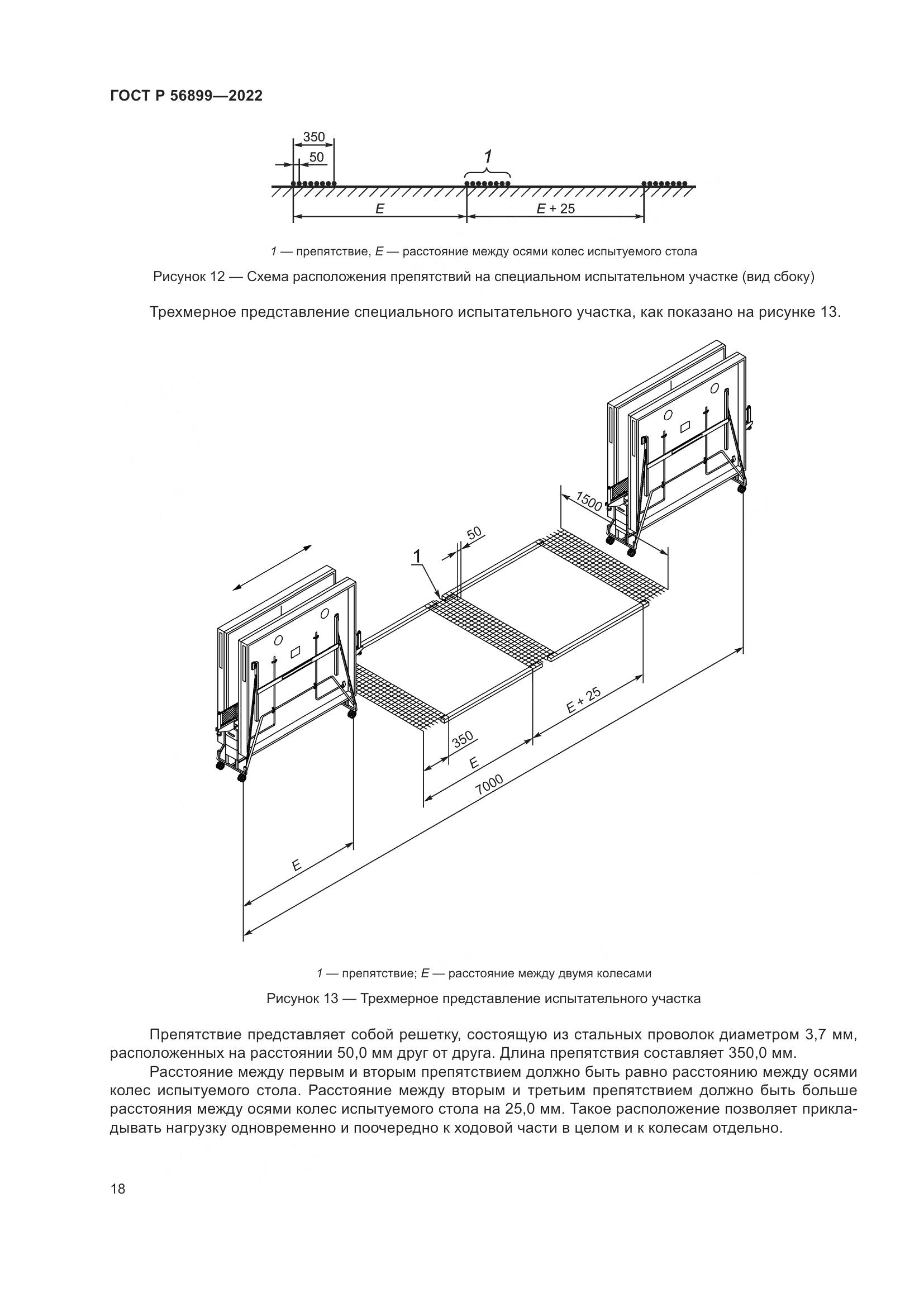 ГОСТ Р 56899—2022

350
50
1
E
E + 25

1 — препятствие, E — расстояние между осями колес испытуемого стола

Рисунок 12 — Схема расположения препятствий на специальном испытательном участке (вид сбоку)

Трехмерное представление специального испытательного участка, как показано на рисунке 13.

1500
50
1
E + 25
350
E
7000
E

1 — препятствие; E — расстояние между двумя колесами

Рисунок 13 — Трехмерное представление испытательного участка

Препятствие представляет собой решетку, состоящую из стальных проволок диаметром 3,7 мм, расположенных на расстоянии 50,0 мм друг от друга. Длина препятствия составляет 350,0 мм.

Расстояние между первым и вторым препятствием должно быть равно расстоянию между осями колес испытуемого стола. Расстояние между вторым и третьим препятствием должно быть больше расстояния между осями колес испытуемого стола на 25,0 мм. Такое расположение позволяет прикладывать нагрузку одновременно и поочередно к ходовой части в целом и к колесам отдельно.

18