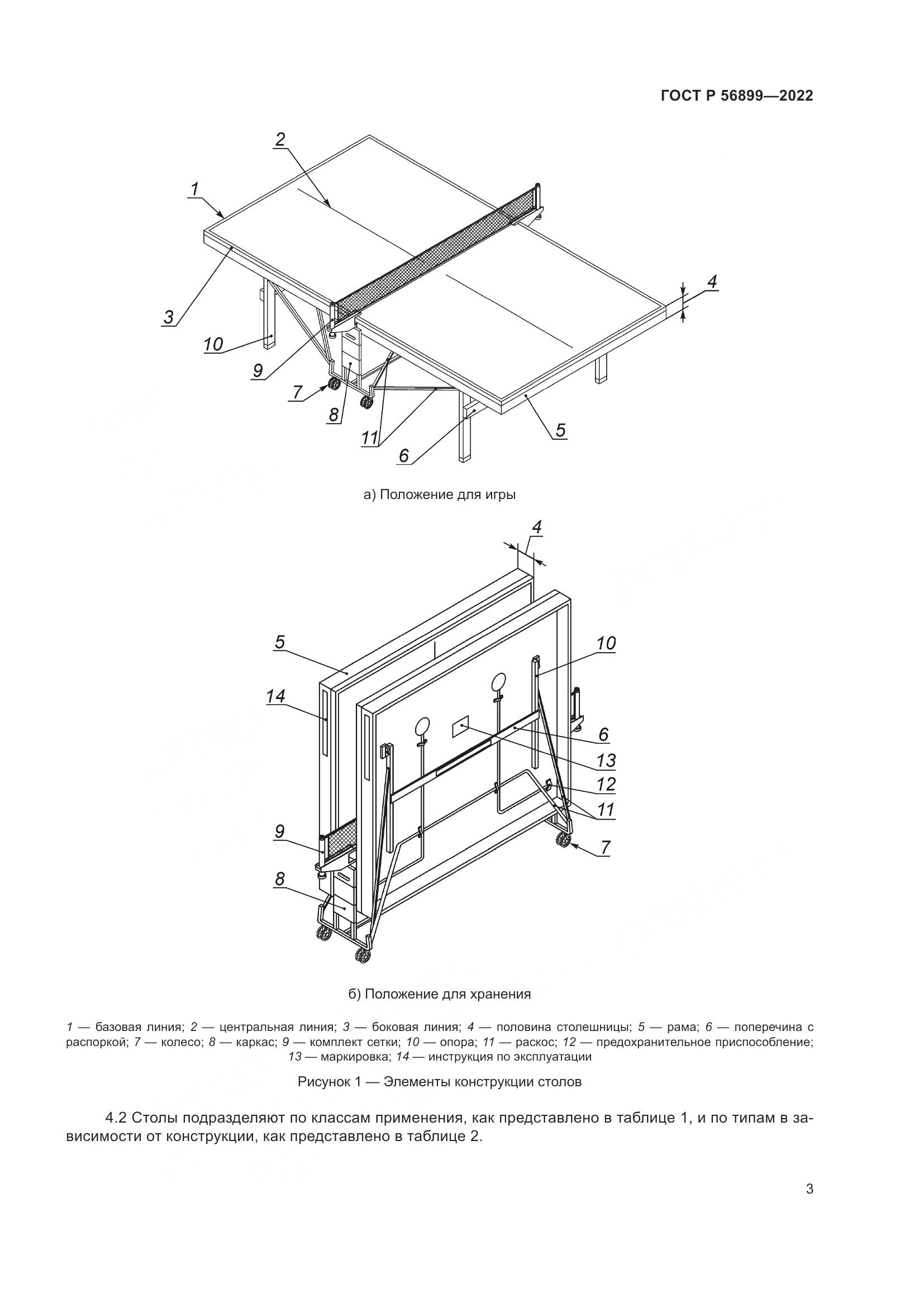 ГОСТ Р 56899—2022

2
1
4
3
10
9
7
8
11
6
5

а) Положение для игры

4
5
10
14
6
13
12
11
9
7
8

б) Положение для хранения

1 — базовая линия; 2 — центральная линия; 3 — боковая линия; 4 — половина столешницы; 5 — рама; 6 — поперечина с распоркой; 7 — колесо; 8 — каркас; 9 — комплект сетки; 10 — опора; 11 — раскос; 12 — предохранительное приспособление; 13 — маркировка; 14 — инструкция по эксплуатации

Рисунок 1 — Элементы конструкции столов

4.2 Столы подразделяют по классам применения, как представлено в таблице 1, и по типам в зависимости от конструкции, как представлено в таблице 2.

3