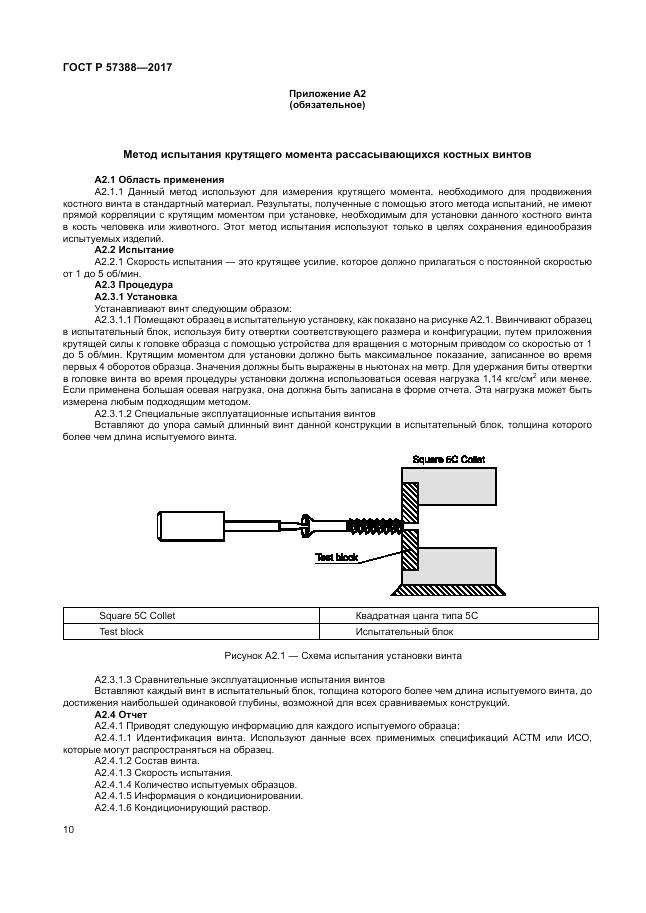 ГОСТ Р 57388—2017

Приложение А2
(обязательное)

Метод испытания крутящего момента рассасывающихся костных винтов

А2.1 Область применения

А2.1.1 Данный метод используют для измерения крутящего момента. необходимого для продвижения костного винта в стандартный материал. Результаты, полученные с помощью этого метода испытаний, не имеют прямой корреляции с крутящим моментом при установке, необходимым для установки данного костного винта в кость человека или животного. Этот метод испытания используют только в целях сохранения единообразия испытуемых изделий.

А2.2 Испытание

А2.2.1 Скорость испытания — это крутящее усилие, которое должно прилагаться с постоянной скоростью от 1 до 5 об/мин.

А2.3 Процедура

А2.3.1 Установка

Устанавливают винт следующим образом:

А2.3.1.1 Помещают образец в испытательную установку, как показано на рисунке А2.1. Ввинчивают образец в испытательный блок, используя биту отвертки соответствующего размера и конфигурации, путем приложения крутящей силы к головке образца с помощью устройства для вращения с моторным приводом со скоростью от 1 до 5 об/мин. Крутящим моментом для установки должно быть максимальное показание, записанное во время первых 4 оборотов образца. Значения должны быть выражены в ньютонах на метр. Для удержания биты отвертки в головке винта во время процедуры установки должна использоваться осевая нагрузка 1,14 кгс/см$^2$ или менее. Если применена большая осевая нагрузка, она должна быть записана в форме отчета. Эта нагрузка может быть измерена любым подходящим методом.

А2.3.1.2 Специальные эксплуатационные испытания винтов

Вставляют до упора самый длинный винт данной конструкции в испытательный блок, толщина которого более чем длина испытуемого винта.

Square 5C Collet

Test block

| Square 5C Collet | Квадратная цанга типа 5С |
|---|---|
| Test block | Испытательный блок |

Рисунок А2.1 — Схема испытания установки винта

А2.3.1.3 Сравнительные эксплуатационные испытания винтов

Вставляют каждый винт в испытательный блок, толщина которого более чем длина испытуемого винта, до достижения наибольшей одинаковой глубины, возможной для всех сравниваемых конструкций.

А2.4 Отчет

А2.4.1 Приводят следующую информацию для каждого испытуемого образца:

А2.4.1.1 Идентификация винта. Используют данные всех применимых спецификаций АСТМ или ИСО, которые могут распространяться на образец.

А2.4.1.2 Состав винта.

А2.4.1.3 Скорость испытания.

А2.4.1.4 Количество испытуемых образцов.

А2.4.1.5 Информация о кондиционировании.

А2.4.1.6 Кондиционирующий раствор.

10