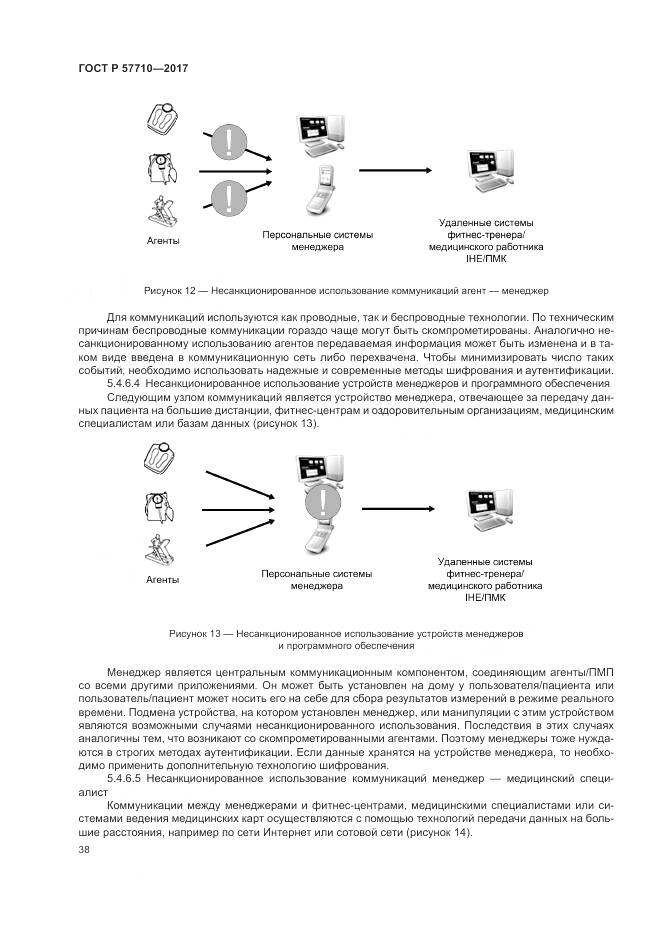 ГОСТ Р 57710—2017

Агенты

Персональные системы менеджера

Удаленные системы фитнес-тренера/ медицинского работника IHE/ПМК

Рисунок 12 — Несанкционированное использование коммуникаций агент — менеджер

Для коммуникаций используются как проводные, так и беспроводные технологии. По техническим причинам беспроводные коммуникации гораздо чаще могут быть скомпрометированы. Аналогично несанкционированному использованию агентов передаваемая информация может быть изменена и в таком виде введена в коммуникационную сеть либо перехвачена. Чтобы минимизировать число таких событий, необходимо использовать надежные и современные методы шифрования и аутентификации.

5.4.6.4 Несанкционированное использование устройств менеджеров и программного обеспечения

Следующим узлом коммуникаций является устройство менеджера, отвечающее за передачу данных пациента на большие дистанции, фитнес-центрам и оздоровительным организациям, медицинским специалистам или базам данных (рисунок 13).

Агенты

Персональные системы менеджера

Удаленные системы фитнес-тренера/ медицинского работника IHE/ПМК

Рисунок 13 — Несанкционированное использование устройств менеджеров и программного обеспечения

Менеджер является центральным коммуникационным компонентом, соединяющим агенты/ПМП со всеми другими приложениями. Он может быть установлен на дому у пользователя/пациента или пользователь/пациент может носить его на себе для сбора результатов измерений в режиме реального времени. Подмена устройства, на котором установлен менеджер, или манипуляции с этим устройством являются возможными случаями несанкционированного использования. Последствия в этих случаях аналогичны тем, что возникают со скомпрометированными агентами. Поэтому менеджеры тоже нуждаются в строгих методах аутентификации. Если данные хранятся на устройстве менеджера, то необходимо применить дополнительную технологию шифрования.

5.4.6.5 Несанкционированное использование коммуникаций менеджер — медицинский специалист

Коммуникации между менеджерами и фитнес-центрами, медицинскими специалистами или системами ведения медицинских карт осуществляются с помощью технологий передачи данных на большие расстояния, например по сети Интернет или сотовой сети (рисунок 14).

38