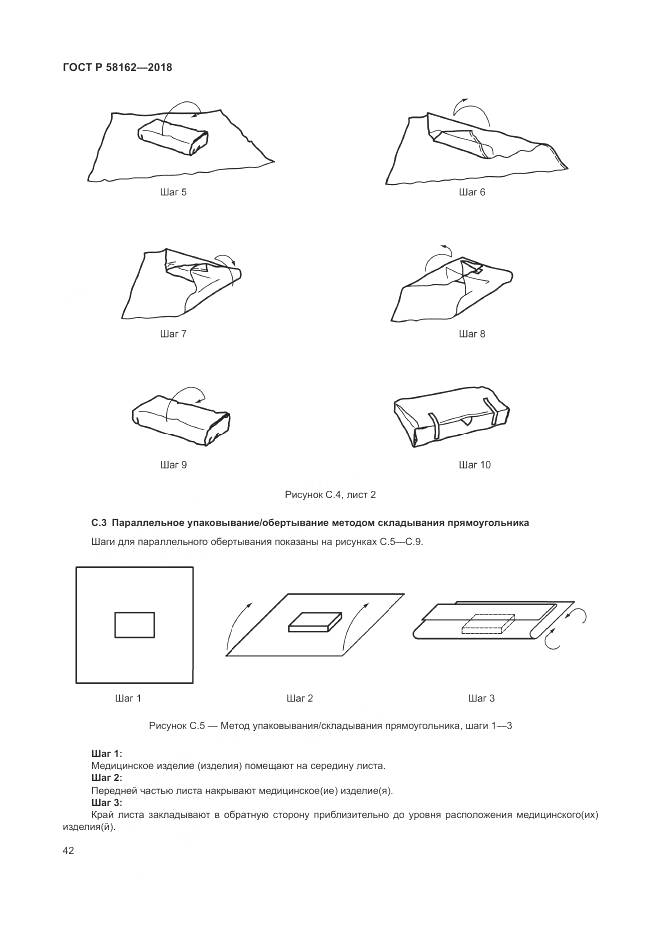 ГОСТ Р 58162—2018

Шаг 5

Шаг 6

Шаг 7

Шаг 8

Шаг 9

Шаг 10

Рисунок С.4, лист 2

С.3 Параллельное упаковывание/обертывание методом складывания прямоугольника

Шаги для параллельного обертывания показаны на рисунках С.5—С.9.

Шаг 1

Шаг 2

Шаг 3

Рисунок С.5 — Метод упаковывания/складывания прямоугольника, шаги 1—3

Шаг 1:
Медицинское изделие (изделия) помещают на середину листа.
Шаг 2:
Передней частью листа накрывают медицинское(ие) изделие(я).
Шаг 3:
Край листа закладывают в обратную сторону приблизительно до уровня расположения медицинского(их) изделия(й).

42