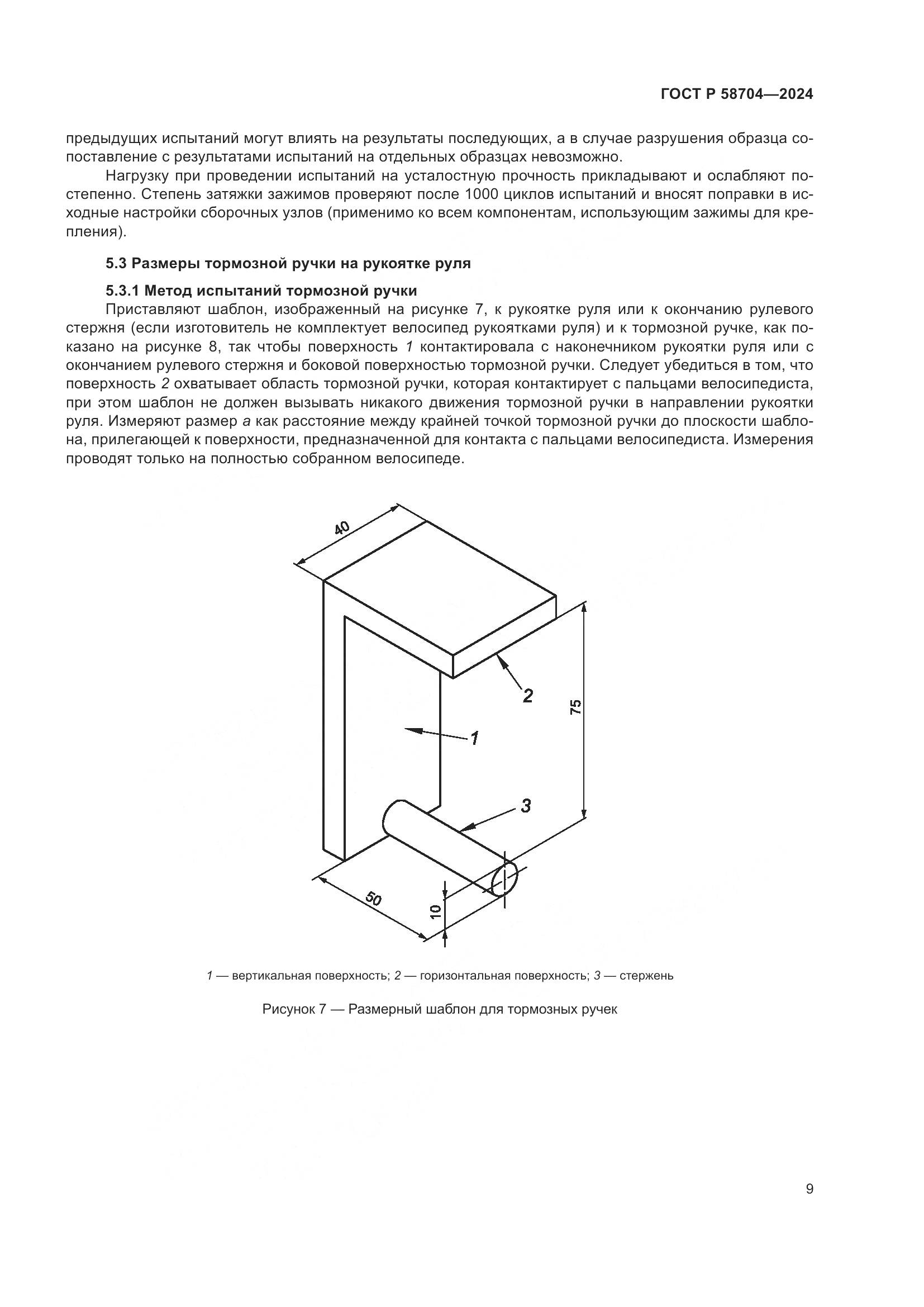 ГОСТ Р 58704—2024

предыдущих испытаний могут влиять на результаты последующих, а в случае разрушения образца сопоставление с результатами испытаний на отдельных образцах невозможно.

Нагрузку при проведении испытаний на усталостную прочность прикладывают и ослабляют постепенно. Степень затяжки зажимов проверяют после 1000 циклов испытаний и вносят поправки в исходные настройки сборочных узлов (применимо ко всем компонентам, использующим зажимы для крепления).

5.3 Размеры тормозной ручки на рукоятке руля

5.3.1 Метод испытаний тормозной ручки

Приставляют шаблон, изображенный на рисунке 7, к рукоятке руля или к окончанию рулевого стержня (если изготовитель не комплектует велосипед рукоятками руля) и к тормозной ручке, как показано на рисунке 8, так чтобы поверхность 1 контактировала с наконечником рукоятки руля или с окончанием рулевого стержня и боковой поверхностью тормозной ручки. Следует убедиться в том, что поверхность 2 охватывает область тормозной ручки, которая контактирует с пальцами велосипедиста, при этом шаблон не должен вызывать никакого движения тормозной ручки в направлении рукоятки руля. Измеряют размер a как расстояние между крайней точкой тормозной ручки до плоскости шаблона, прилегающей к поверхности, предназначенной для контакта с пальцами велосипедиста. Измерения проводят только на полностью собранном велосипеде.

40
2
75
1
3
50
10

1 — вертикальная поверхность; 2 — горизонтальная поверхность; 3 — стержень

Рисунок 7 — Размерный шаблон для тормозных ручек

9