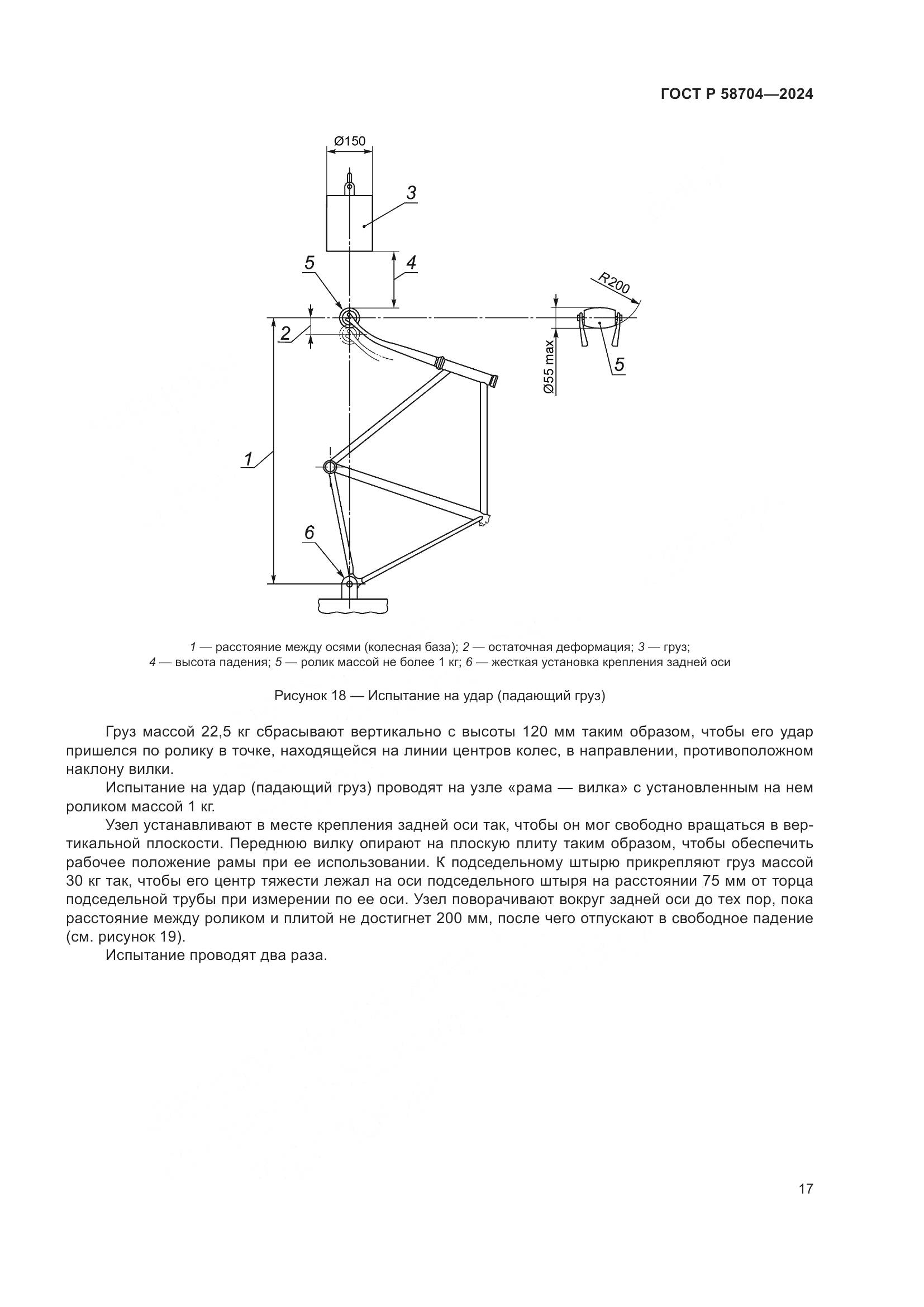 ГОСТ Р 58704—2024

Ø150

3

5

4

R200

2

Ø55 max

5

1

6

1 — расстояние между осями (колесная база); 2 — остаточная деформация; 3 — груз;
4 — высота падения; 5 — ролик массой не более 1 кг; 6 — жесткая установка крепления задней оси

Рисунок 18 — Испытание на удар (падающий груз)

Груз массой 22,5 кг сбрасывают вертикально с высоты 120 мм таким образом, чтобы его удар пришелся по ролику в точке, находящейся на линии центров колес, в направлении, противоположном наклону вилки.

Испытание на удар (падающий груз) проводят на узле «рама — вилка» с установленным на нем роликом массой 1 кг.

Узел устанавливают в месте крепления задней оси так, чтобы он мог свободно вращаться в вертикальной плоскости. Переднюю вилку опирают на плоскую плиту таким образом, чтобы обеспечить рабочее положение рамы при ее использовании. К подседельному штырю прикрепляют груз массой 30 кг так, чтобы его центр тяжести лежал на оси подседельного штыря на расстоянии 75 мм от торца подседельной трубы при измерении по ее оси. Узел поворачивают вокруг задней оси до тех пор, пока расстояние между роликом и плитой не достигнет 200 мм, после чего отпускают в свободное падение (см. рисунок 19).

Испытание проводят два раза.

17