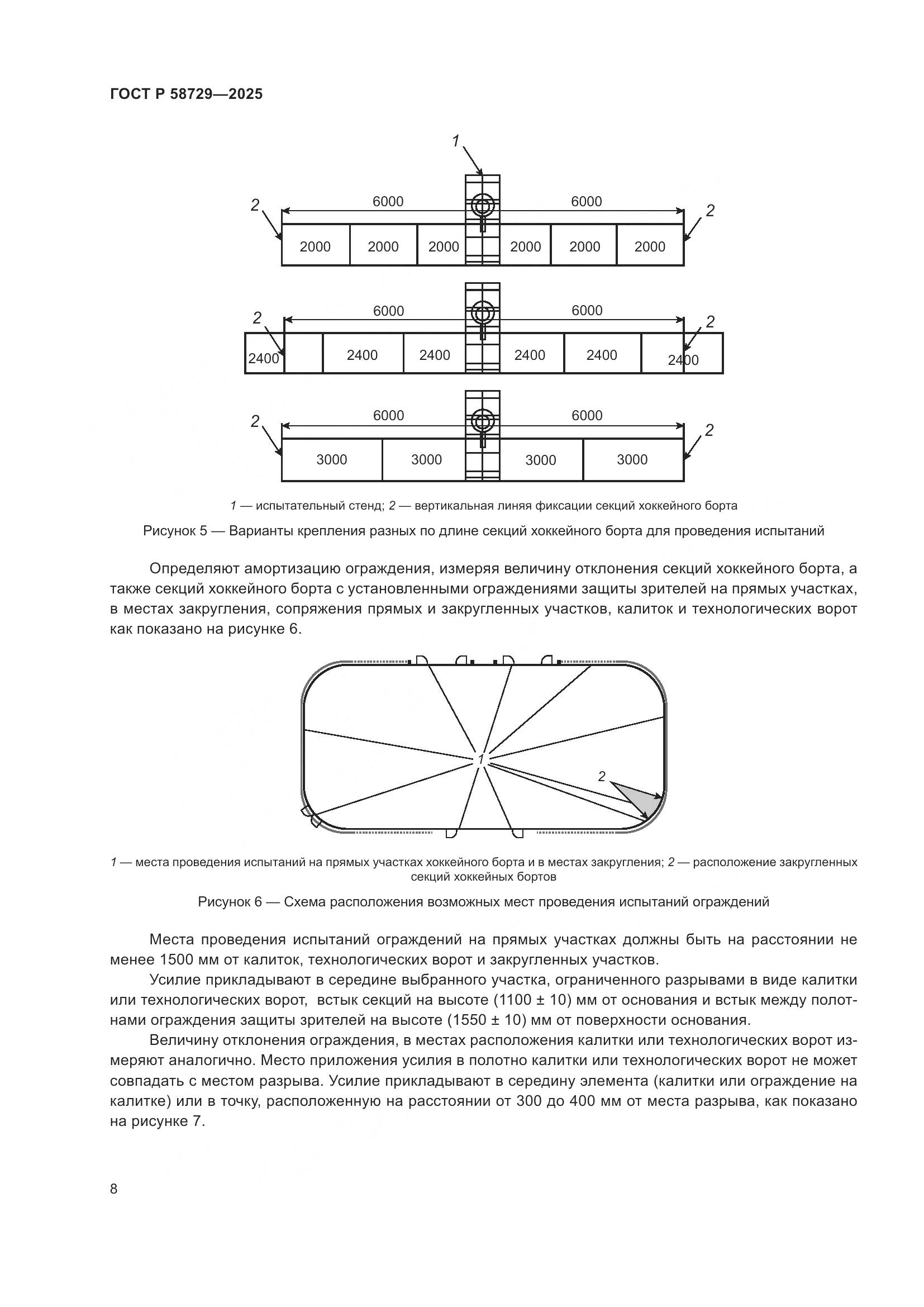 ГОСТ Р 58729—2025

1

2

6000

6000

2

2000

2000

2000

2000

2000

2000

2

6000

6000

2

2400

2400

2400

2400

2400

2400

2

6000

6000

2

3000

3000

3000

3000

1 — испытательный стенд; 2 — вертикальная линяя фиксации секций хоккейного борта

Рисунок 5 — Варианты крепления разных по длине секций хоккейного борта для проведения испытаний

Определяют амортизацию ограждения, измеряя величину отклонения секций хоккейного борта, а также секций хоккейного борта с установленными ограждениями защиты зрителей на прямых участках, в местах закругления, сопряжения прямых и закругленных участков, калиток и технологических ворот как показано на рисунке 6.

1

2

1 — места проведения испытаний на прямых участках хоккейного борта и в местах закругления; 2 — расположение закругленных секций хоккейных бортов

Рисунок 6 — Схема расположения возможных мест проведения испытаний ограждений

Места проведения испытаний ограждений на прямых участках должны быть на расстоянии не менее 1500 мм от калиток, технологических ворот и закругленных участков.

Усилие прикладывают в середине выбранного участка, ограниченного разрывами в виде калитки или технологических ворот, встык секций на высоте (1100 ± 10) мм от основания и встык между полотнами ограждения защиты зрителей на высоте (1550 ± 10) мм от поверхности основания.

Величину отклонения ограждения, в местах расположения калитки или технологических ворот измеряют аналогично. Место приложения усилия в полотно калитки или технологических ворот не может совпадать с местом разрыва. Усилие прикладывают в середину элемента (калитки или ограждение на калитке) или в точку, расположенную на расстоянии от 300 до 400 мм от места разрыва, как показано на рисунке 7.

8