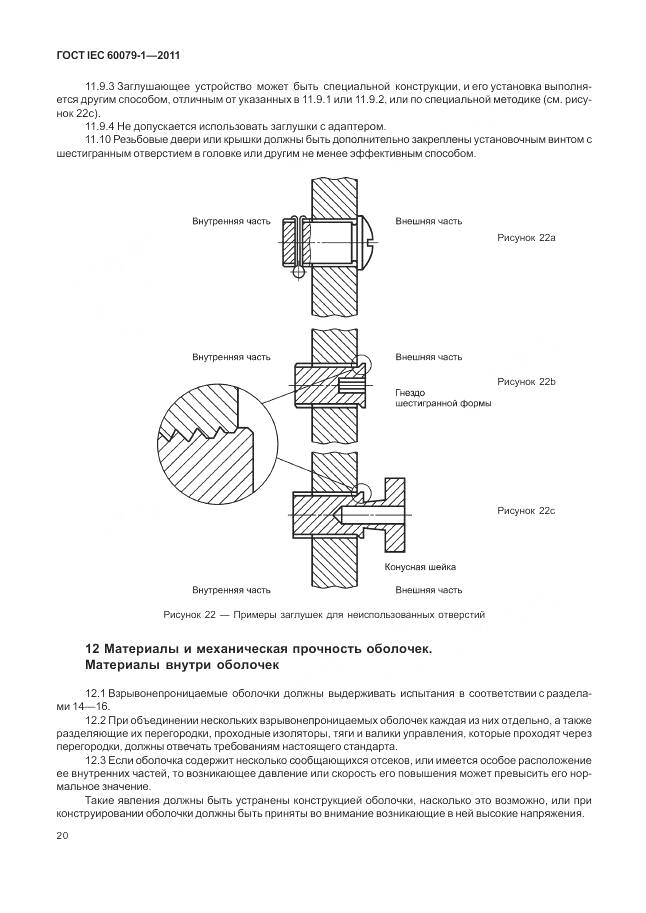 ГОСТ IEC 60079-1—2011

11.9.3 Заглушающее устройство может быть специальной конструкции, и его установка выполняется другим способом, отличным от указанных в 11.9.1 или 11.9.2, или по специальной методике (см. рисунок 22c).

11.9.4 Не допускается использовать заглушки с адаптером.

11.10 Резьбовые двери или крышки должны быть дополнительно закреплены установочным винтом с шестигранным отверстием в головке или другим не менее эффективным способом.

Внутренняя часть

Внешняя часть

Рисунок 22a

Внутренняя часть

Внешняя часть

Рисунок 22b

Гнездо шестигранной формы

Рисунок 22c

Конусная шейка

Внутренняя часть

Внешняя часть

Рисунок 22 — Примеры заглушек для неиспользованных отверстий

12 Материалы и механическая прочность оболочек. Материалы внутри оболочек

12.1 Взрывонепроницаемые оболочки должны выдерживать испытания в соответствии с разделами 14—16.

12.2 При объединении нескольких взрывонепроницаемых оболочек каждая из них отдельно, а также разделяющие их перегородки, проходные изоляторы, тяги и валики управления, которые проходят через перегородки, должны отвечать требованиям настоящего стандарта.

12.3 Если оболочка содержит несколько сообщающихся отсеков, или имеется особое расположение ее внутренних частей, то возникающее давление или скорость его повышения может превысить его нормальное значение.

Такие явления должны быть устранены конструкцией оболочки, насколько это возможно, или при конструировании оболочки должны быть приняты во внимание возникающие в ней высокие напряжения.

20