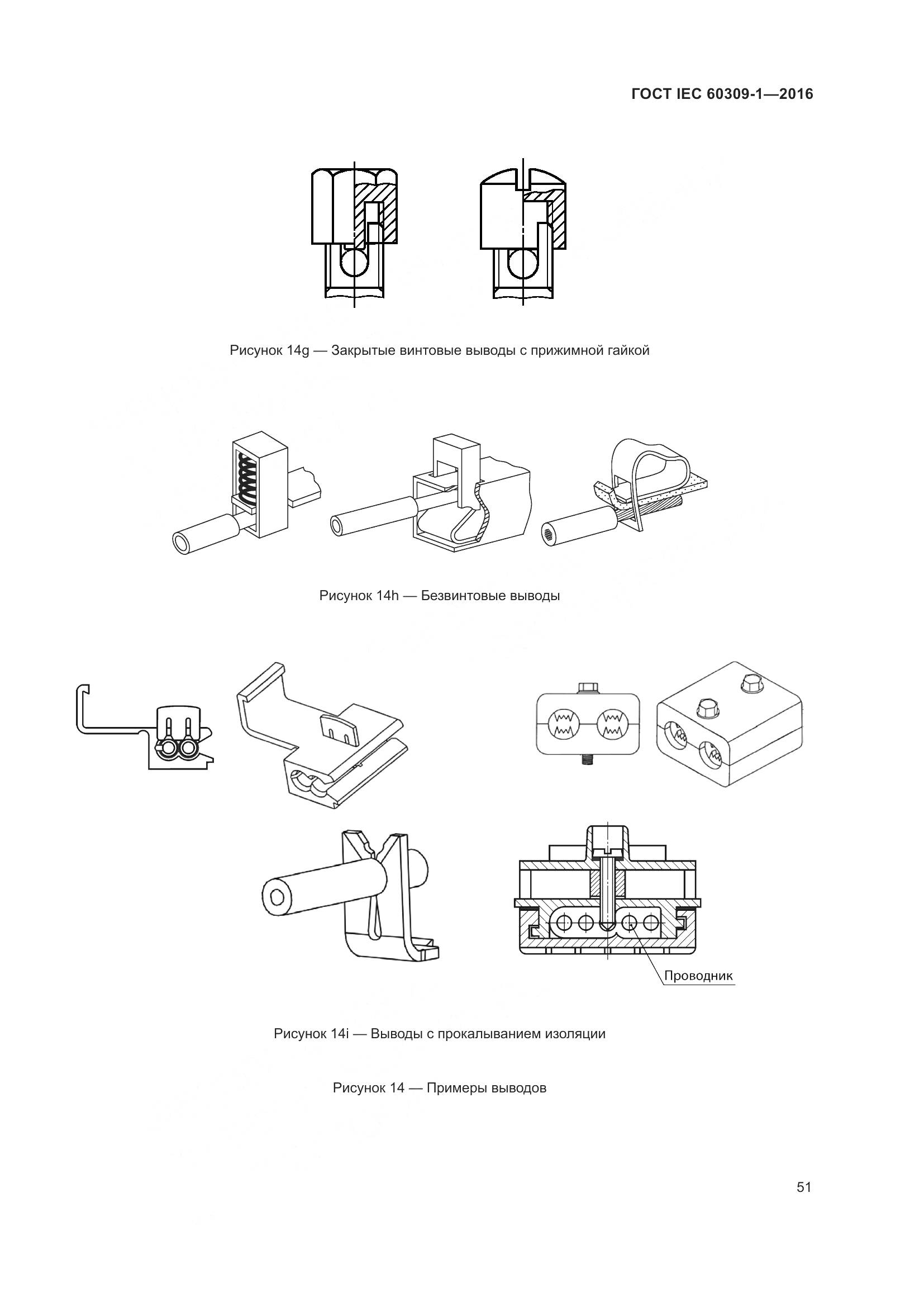 ГОСТ IEC 60309-1—2016

Рисунок 14g — Закрытые винтовые выводы с прижимной гайкой

Рисунок 14h — Безвинтовые выводы

Проводник

Рисунок 14i — Выводы с прокалыванием изоляции

Рисунок 14 — Примеры выводов

51