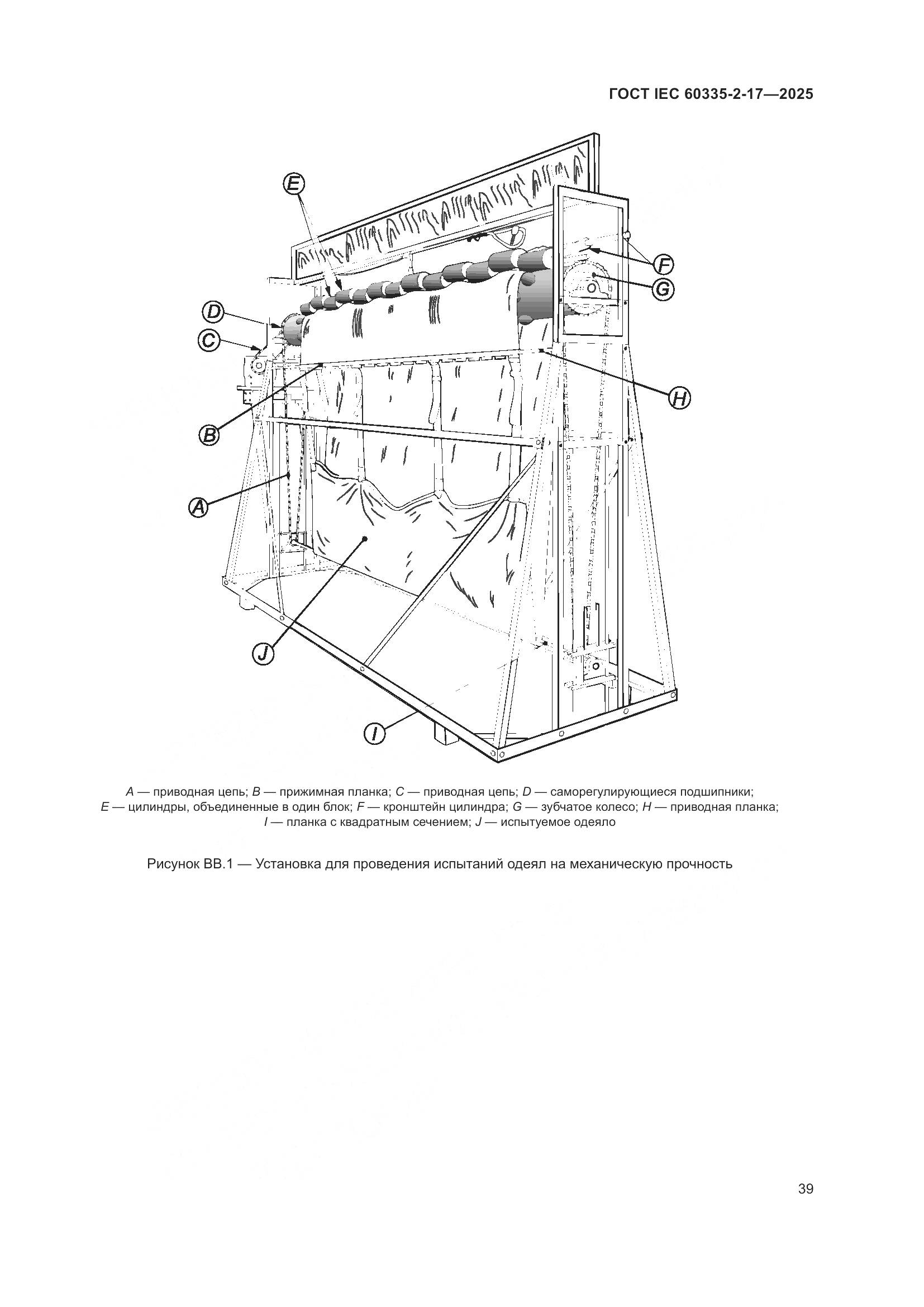 ГОСТ IEC 60335-2-17—2025

E
F
G
D
C
H
B
A
J
I

A — приводная цепь; B — прижимная планка; C — приводная цепь; D — саморегулирующиеся подшипники; E — цилиндры, объединенные в один блок; F — кронштейн цилиндра; G — зубчатое колесо; H — приводная планка; I — планка с квадратным сечением; J — испытуемое одеяло

Рисунок BB.1 — Установка для проведения испытаний одеял на механическую прочность

39