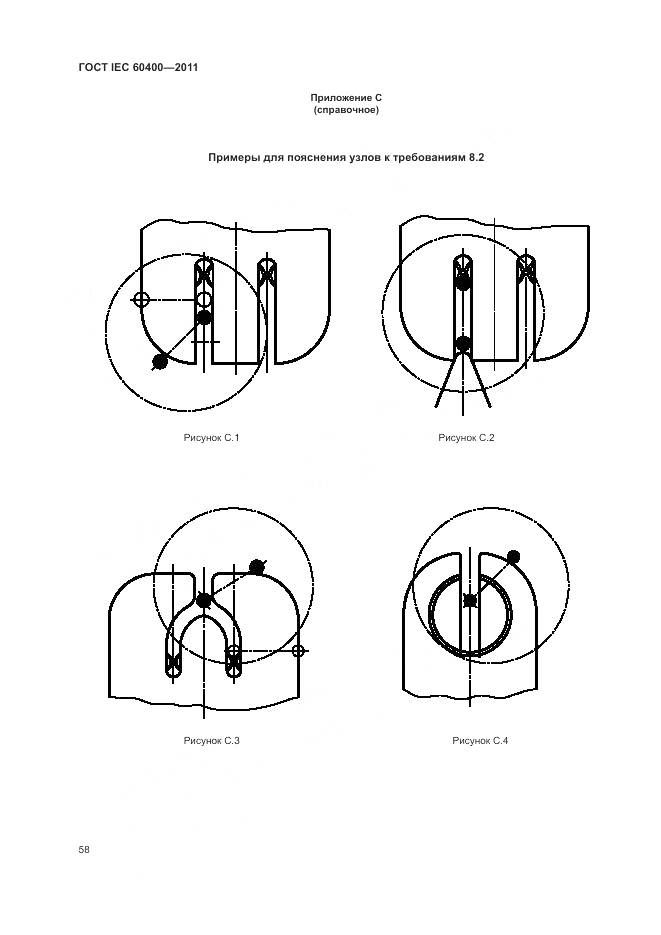 ГОСТ IEC 60400—2011

Приложение С
(справочное)

Примеры для пояснения узлов к требованиям 8.2

Рисунок С.1

Рисунок С.2

Рисунок С.3

Рисунок С.4

58